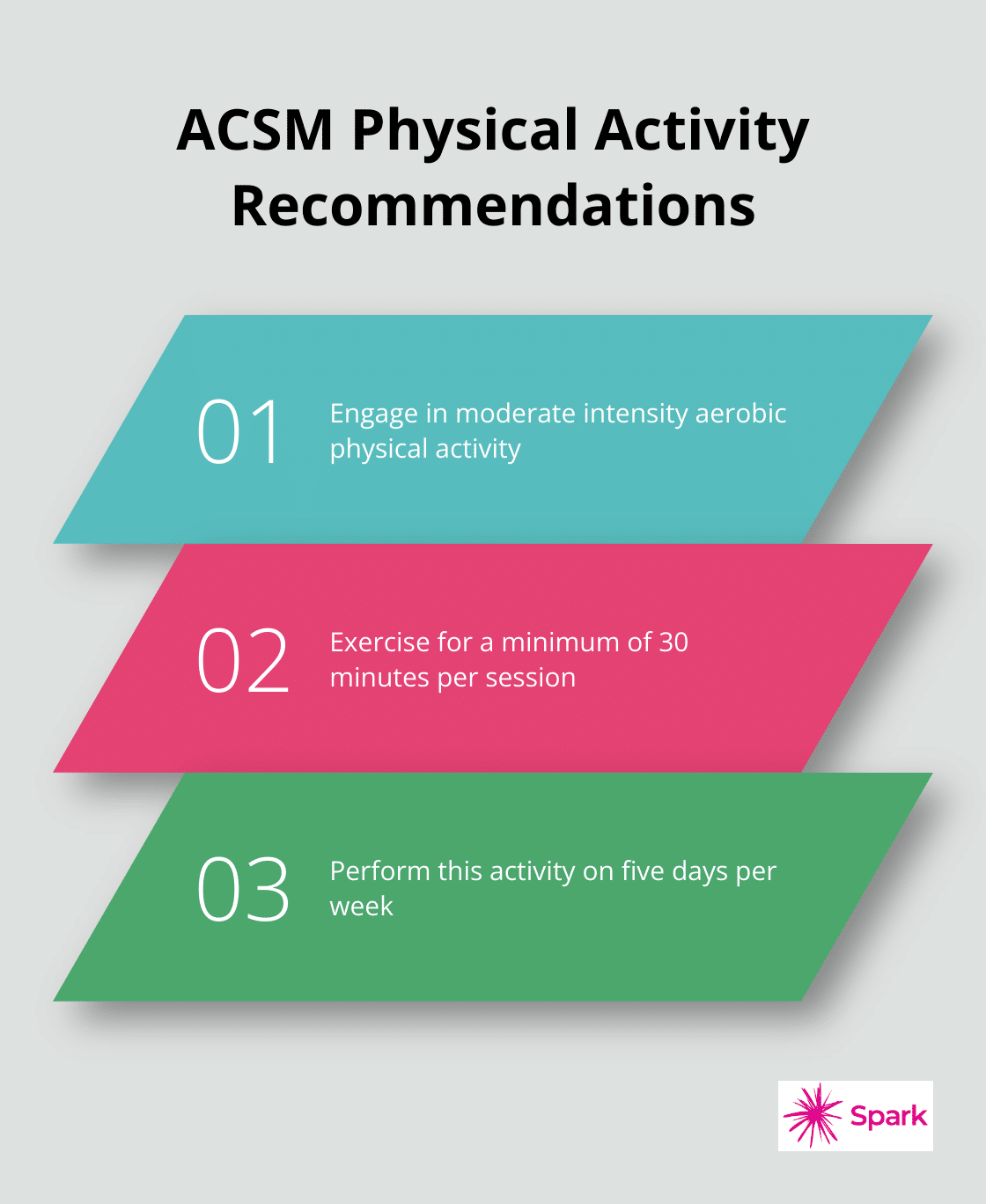 ACSM Physical Activity Recommendations

01 Engage in moderate intensity aerobic physical activity

02 Exercise for a minimum of 30 minutes per session

03 Perform this activity on five days per week

Spark