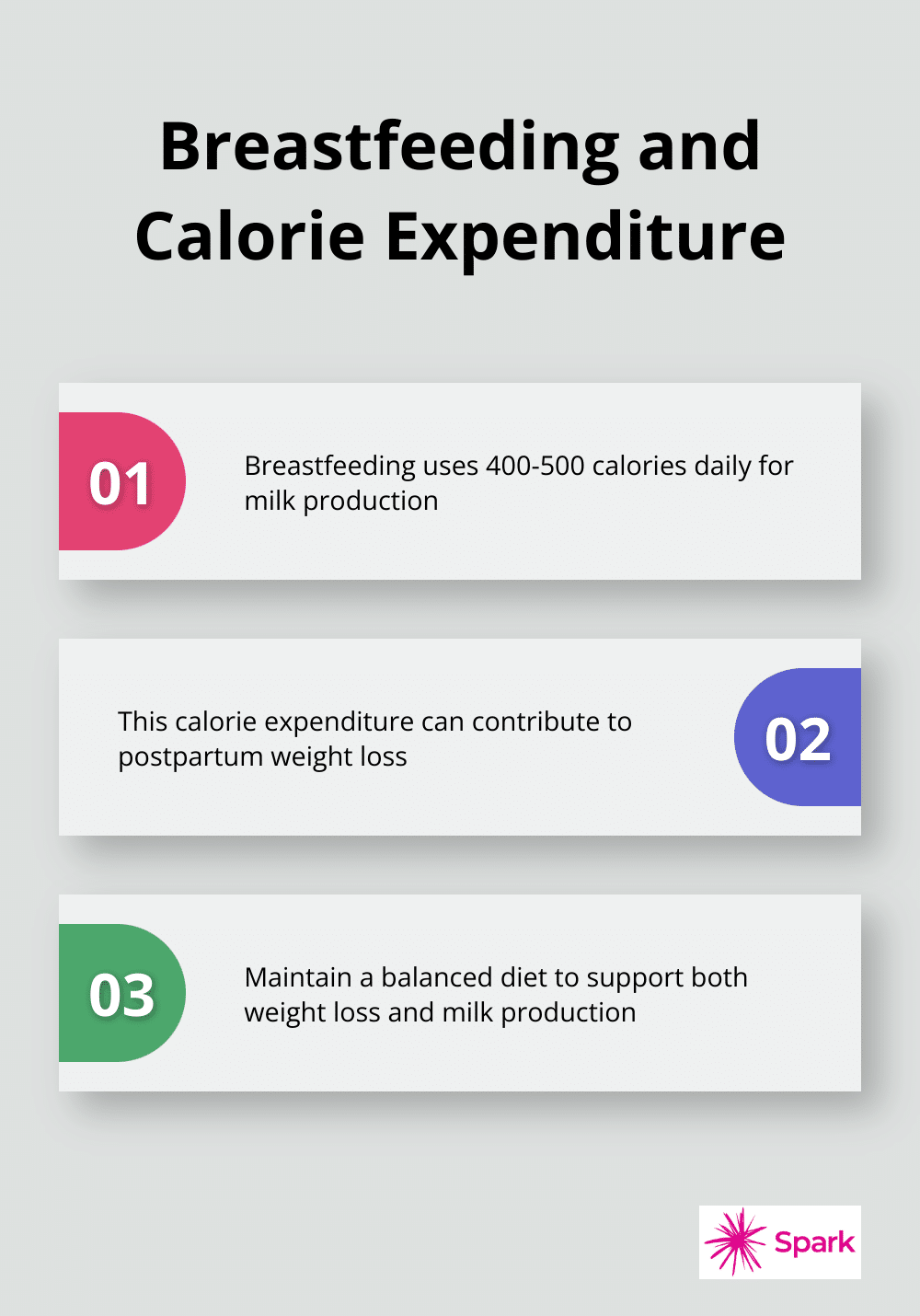 Breastfeeding and Calorie Expenditure

01

Breastfeeding uses 400-500 calories daily for milk production

This calorie expenditure can contribute to postpartum weight loss

02

03

Maintain a balanced diet to support both weight loss and milk production

Spark