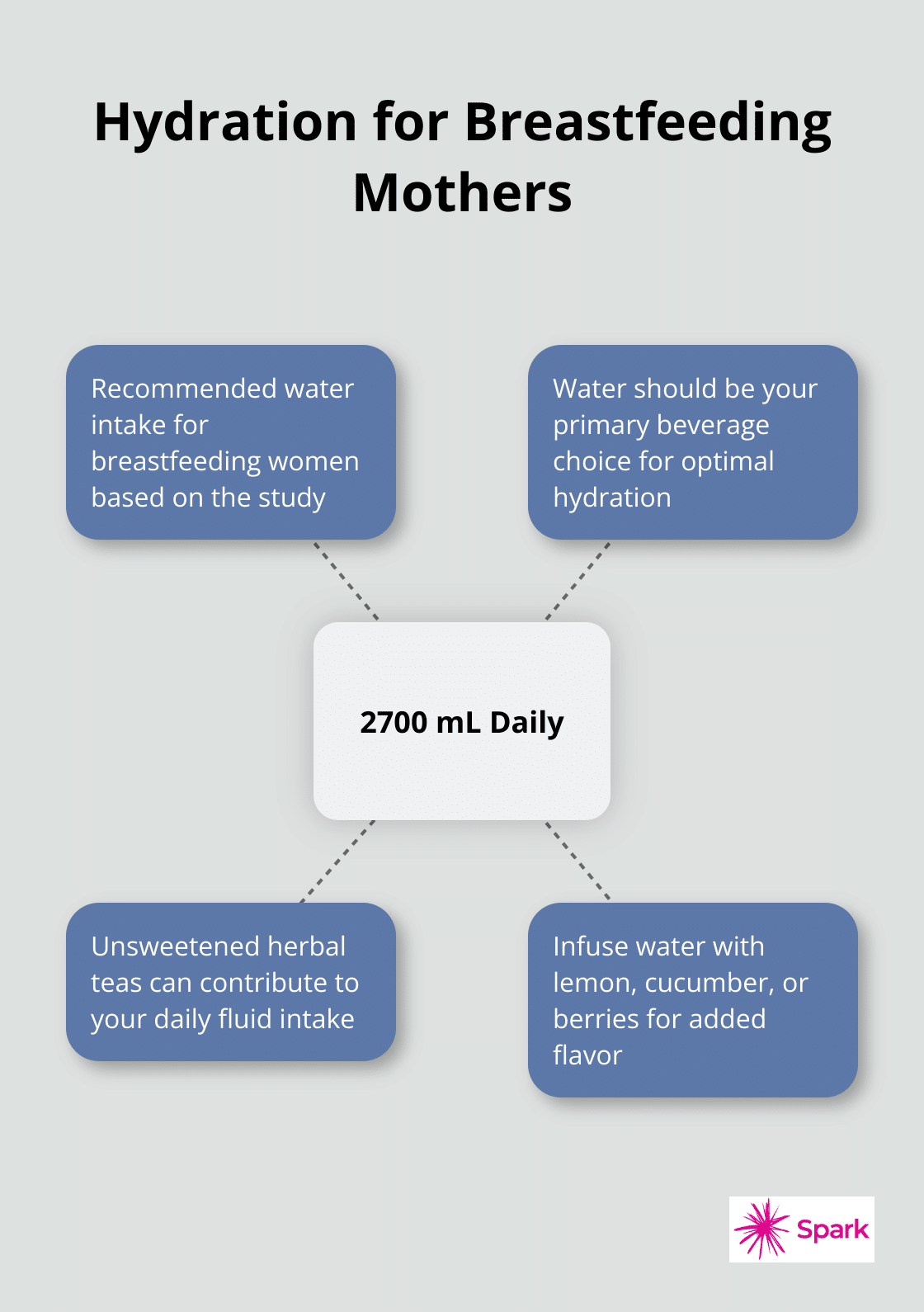 Hydration for Breastfeeding Mothers

Recommended water intake for breastfeeding women based on the study

Water should be your primary beverage choice for optimal hydration

2700 mL Daily

Unsweetened herbal teas can contribute to your daily fluid intake

Infuse water with lemon, cucumber, or berries for added flavor

Spark