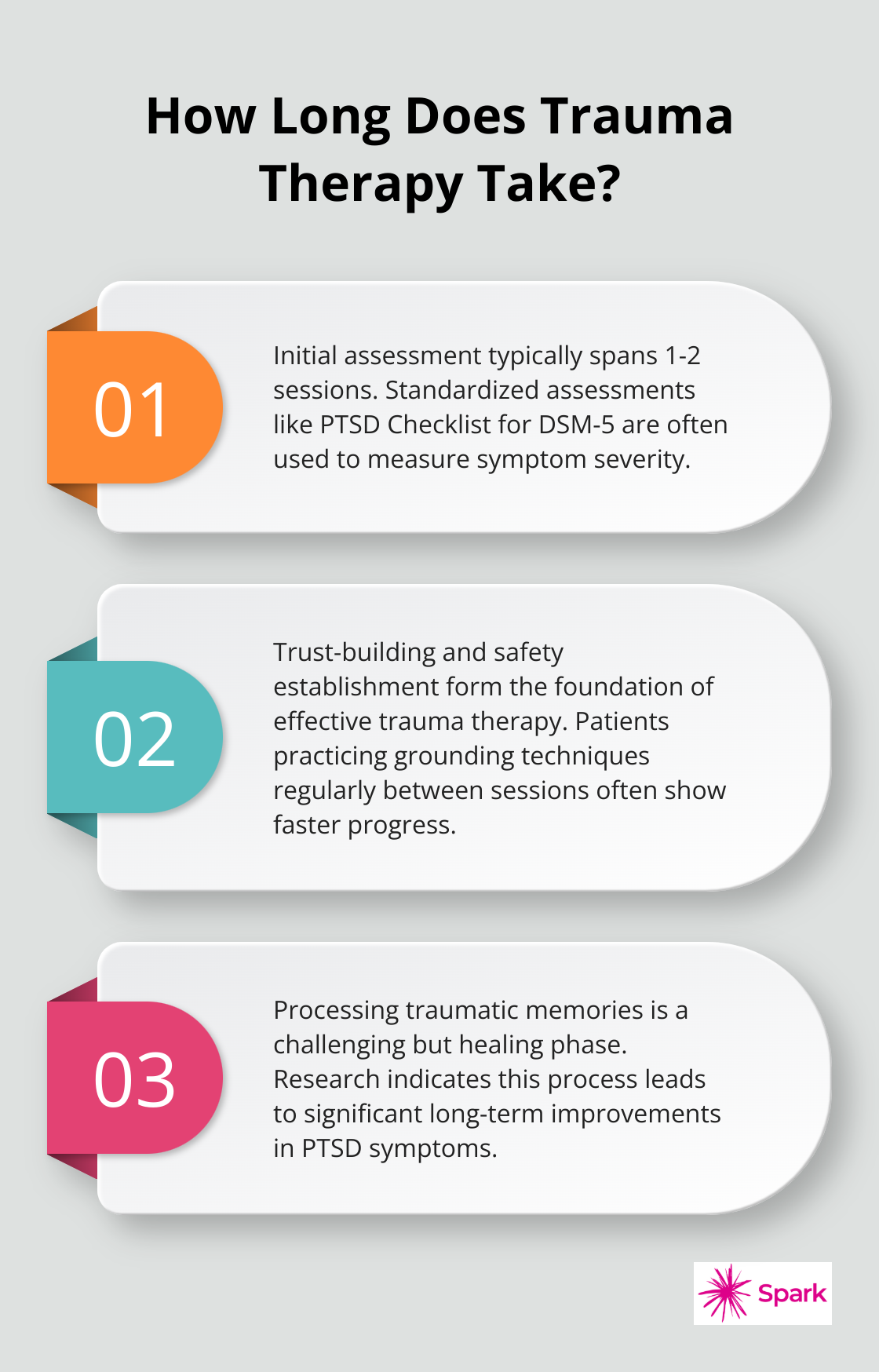 How Long Does Trauma Therapy Take?

01

Initial assessment typically spans 1-2 sessions. Standardized assessments like PTSD Checklist for DSM-5 are often used to measure symptom severity.

02

Trust-building and safety establishment form the foundation of effective trauma therapy. Patients practicing grounding techniques regularly between sessions often show faster progress.

03

Processing traumatic memories is a challenging but healing phase. Research indicates this process leads to significant long-term improvements in PTSD symptoms.

Spark