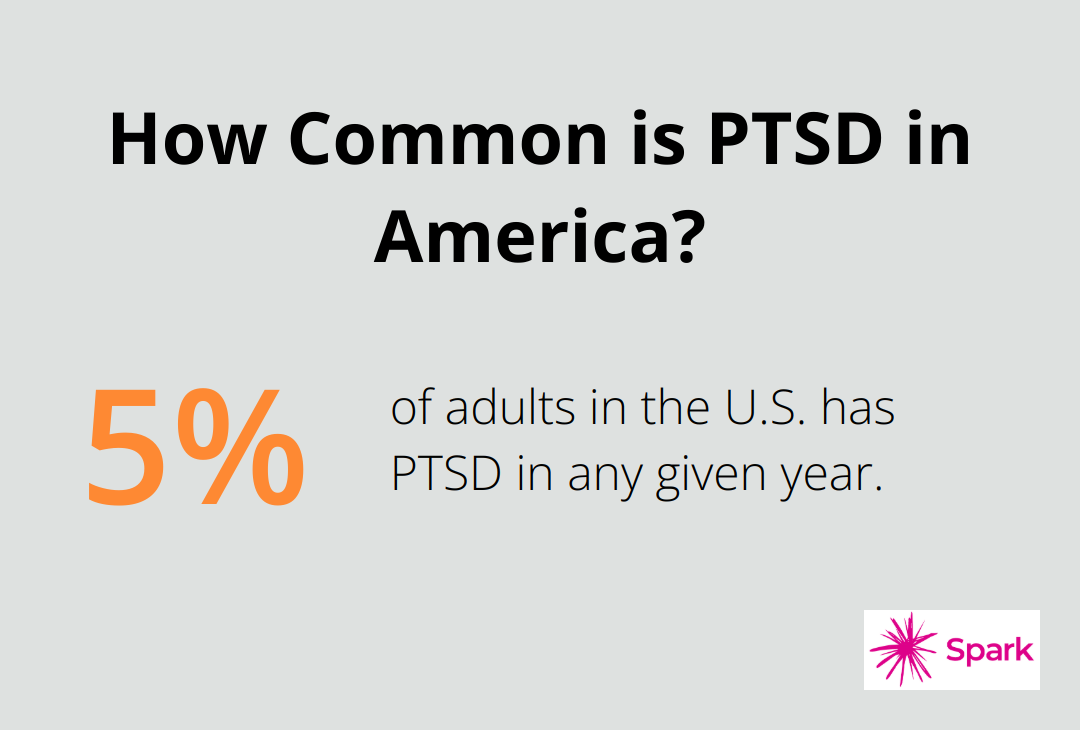 How Common is PTSD in America?

5%

of adults in the U.S. has PTSD in any given year.

Spark