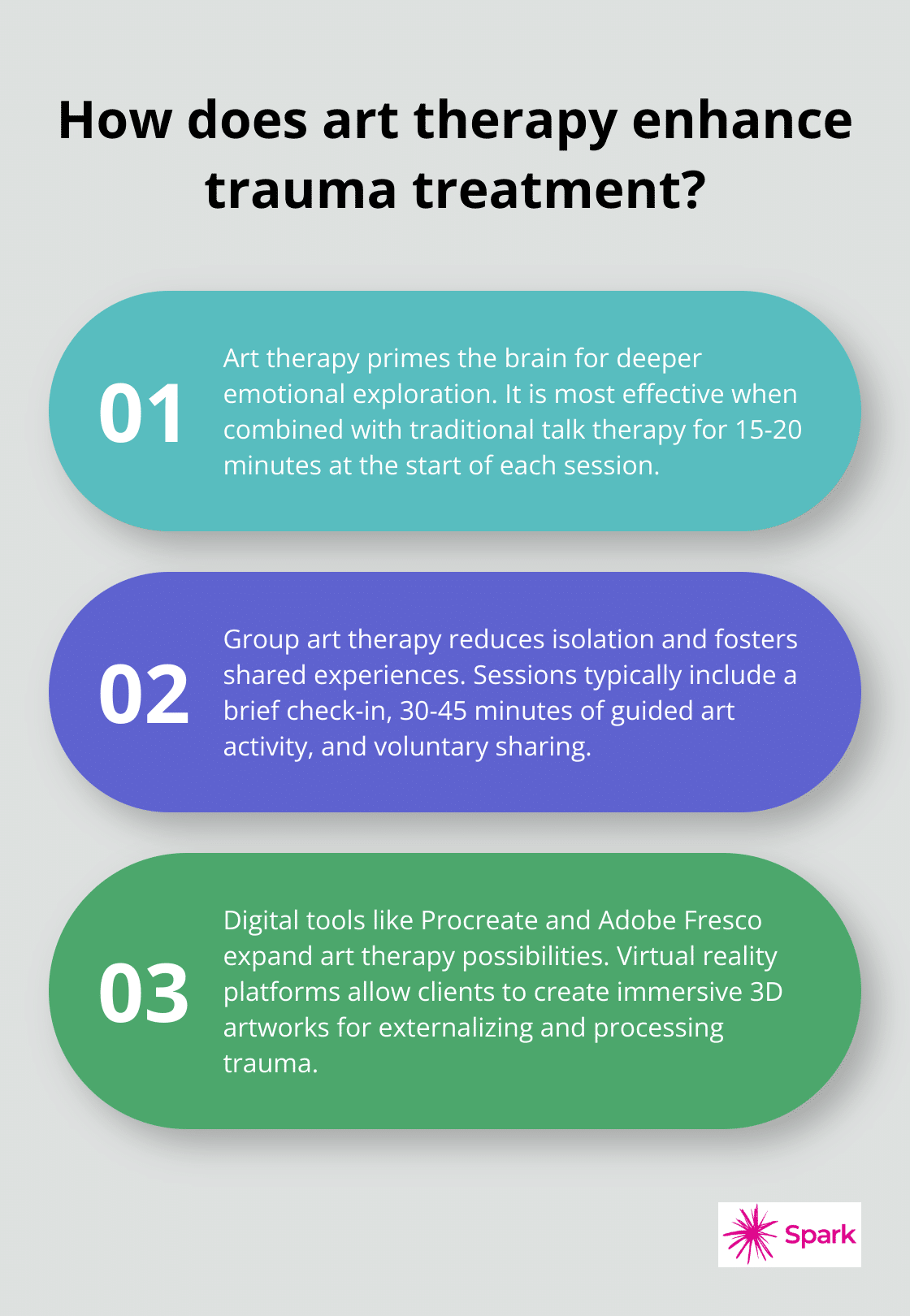 How does art therapy enhance trauma treatment?

01

Art therapy primes the brain for deeper emotional exploration. It is most effective when combined with traditional talk therapy for 15-20 minutes at the start of each session.

02

Group art therapy reduces isolation and fosters shared experiences. Sessions typically include a brief check-in, 30-45 minutes of guided art activity, and voluntary sharing.

03

Digital tools like Procreate and Adobe Fresco expand art therapy possibilities. Virtual reality platforms allow clients to create immersive 3D artworks for externalizing and processing trauma.

Spark