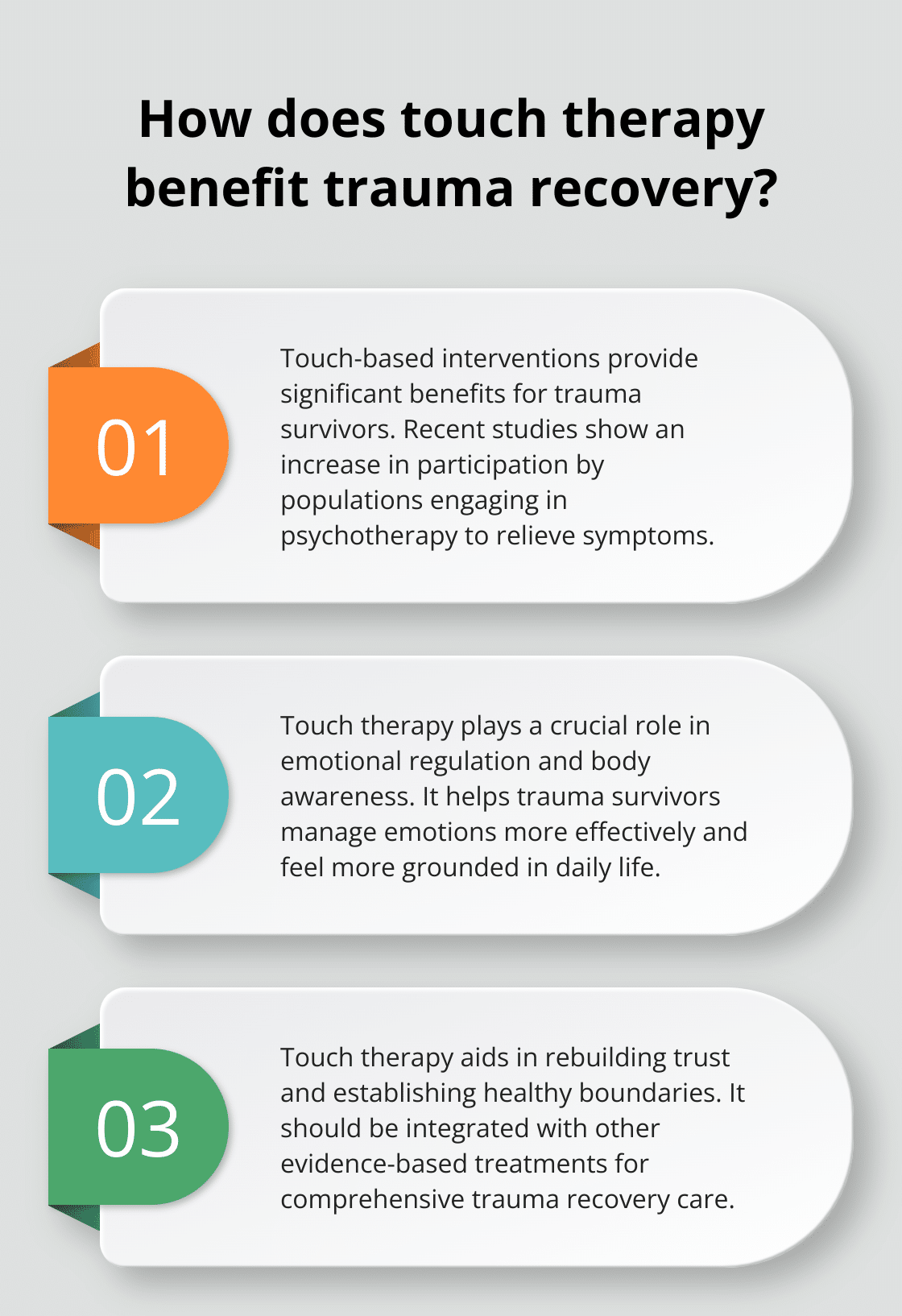 How does touch therapy benefit trauma recovery?

01

Touch-based interventions provide significant benefits for trauma survivors. Recent studies show an increase in participation by populations engaging in psychotherapy to relieve symptoms.

02

Touch therapy plays a crucial role in emotional regulation and body awareness. It helps trauma survivors manage emotions more effectively and feel more grounded in daily life.

03

Touch therapy aids in rebuilding trust and establishing healthy boundaries. It should be integrated with other evidence-based treatments for comprehensive trauma recovery care.