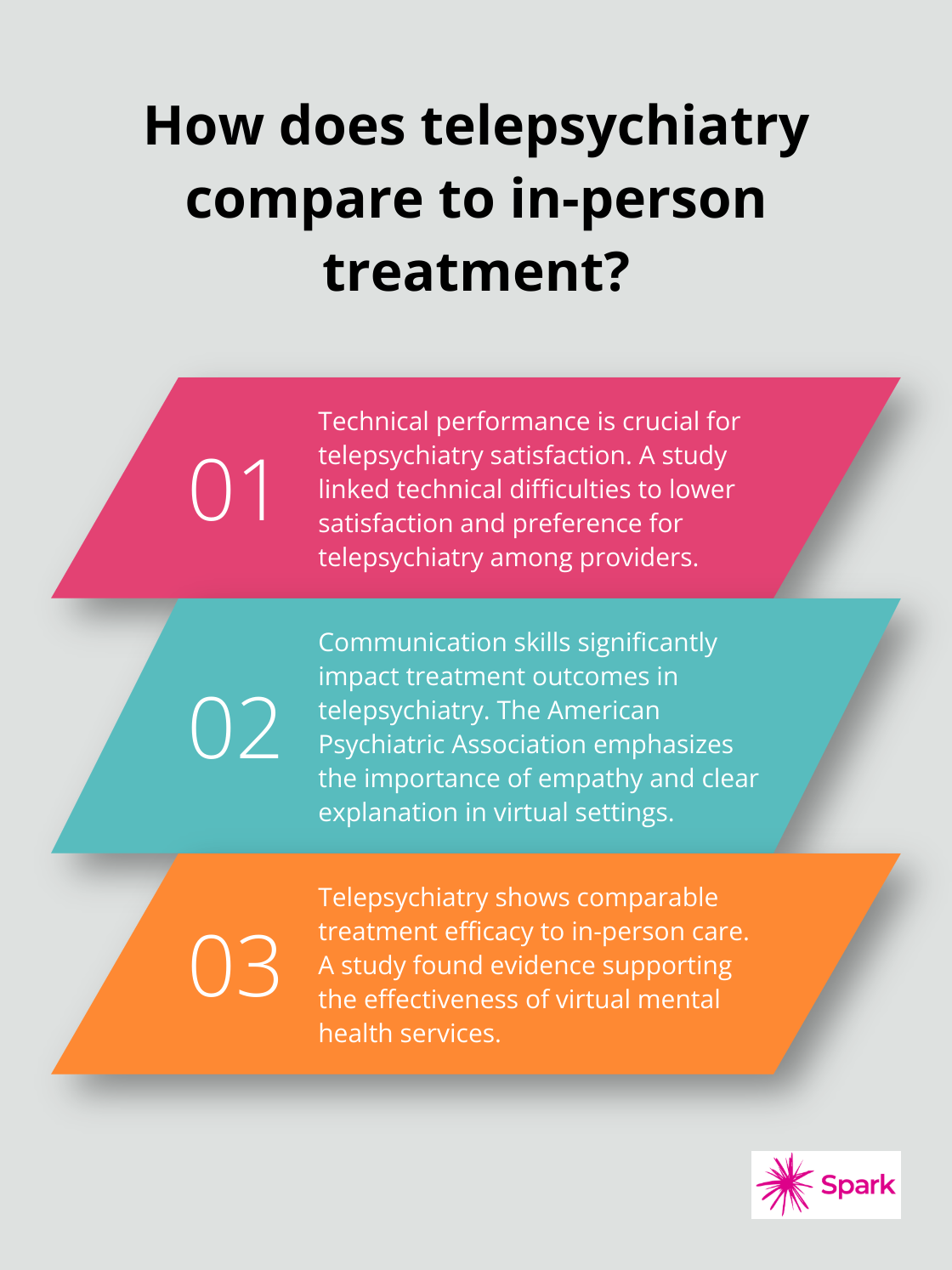 How does telepsychiatry compare to in-person treatment?

01

Technical performance is crucial for telepsychiatry satisfaction. A study linked technical difficulties to lower satisfaction and preference for telepsychiatry among providers.

02

Communication skills significantly impact treatment outcomes in telepsychiatry. The American Psychiatric Association emphasizes the importance of empathy and clear explanation in virtual settings.

03

Telepsychiatry shows comparable treatment efficacy to in-person care. A study found evidence supporting the effectiveness of virtual mental health services.

Spark