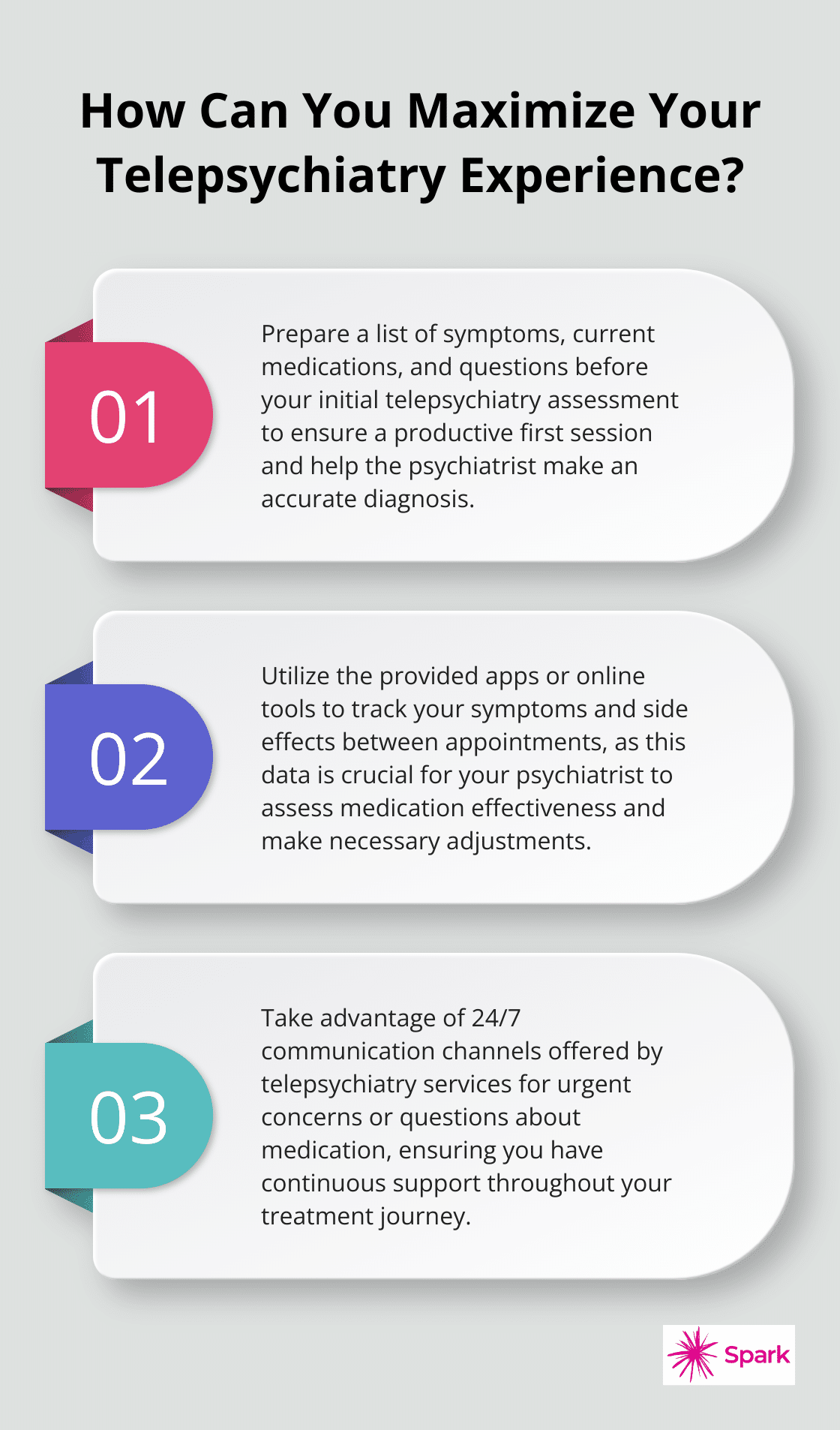 How Can You Maximize Your Telepsychiatry Experience?

01

Prepare a list of symptoms, current medications, and questions before your initial telepsychiatry assessment to ensure a productive first session and help the psychiatrist make an accurate diagnosis.

02

Utilize the provided apps or online tools to track your symptoms and side effects between appointments, as this data is crucial for your psychiatrist to assess medication effectiveness and make necessary adjustments.

03

Take advantage of 24/7 communication channels offered by telepsychiatry services for urgent concerns or questions about medication, ensuring you have continuous support throughout your treatment journey.

Spark