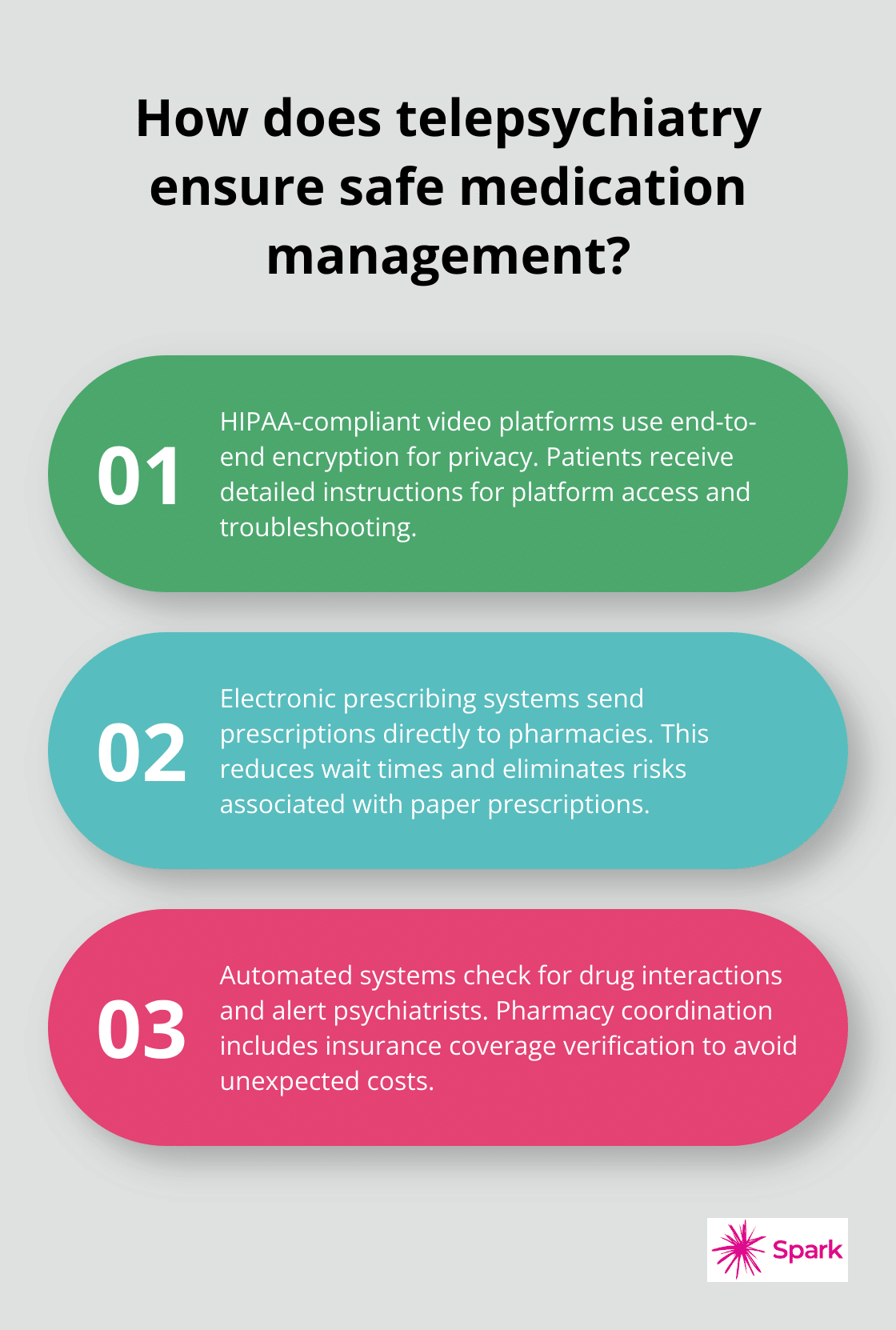 How does telepsychiatry ensure safe medication management?

01

HIPAA-compliant video platforms use end-to-end encryption for privacy. Patients receive detailed instructions for platform access and troubleshooting.

02

Electronic prescribing systems send prescriptions directly to pharmacies. This reduces wait times and eliminates risks associated with paper prescriptions.

03

Automated systems check for drug interactions and alert psychiatrists. Pharmacy coordination includes insurance coverage verification to avoid unexpected costs.

Spark