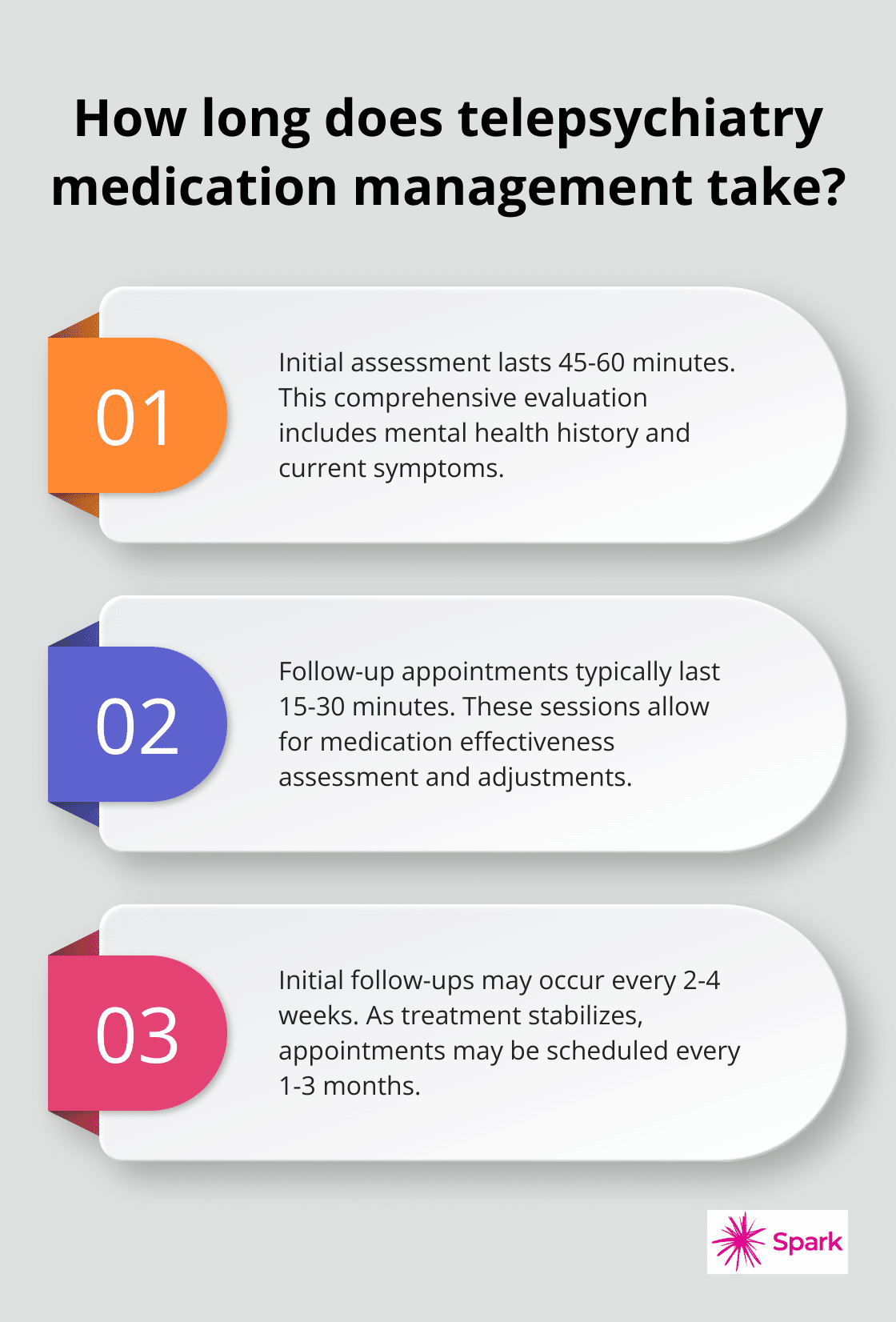 How long does telepsychiatry medication management take?

01

Initial assessment lasts 45-60 minutes. This comprehensive evaluation includes mental health history and current symptoms.

02

Follow-up appointments typically last 15-30 minutes. These sessions allow for medication effectiveness assessment and adjustments.

03

Initial follow-ups may occur every 2-4 weeks. As treatment stabilizes, appointments may be scheduled every 1-3 months.

Spark