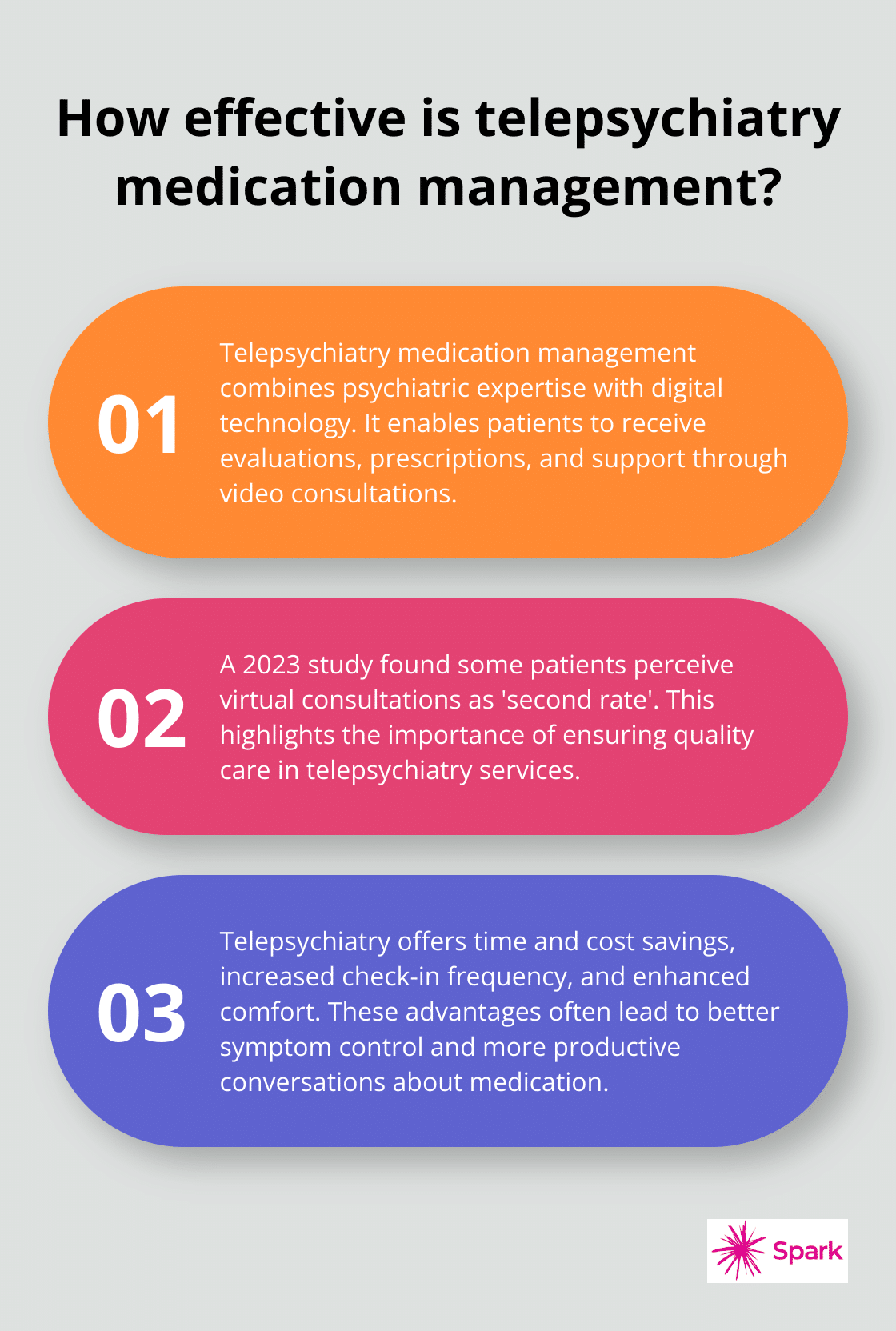 How effective is telepsychiatry medication management?

01

Telepsychiatry medication management combines psychiatric expertise with digital technology. It enables patients to receive evaluations, prescriptions, and support through video consultations.

02

A 2023 study found some patients perceive virtual consultations as 'second rate'. This highlights the importance of ensuring quality care in telepsychiatry services.

03

Telepsychiatry offers time and cost savings, increased check-in frequency, and enhanced comfort. These advantages often lead to better symptom control and more productive conversations about medication.

Spark