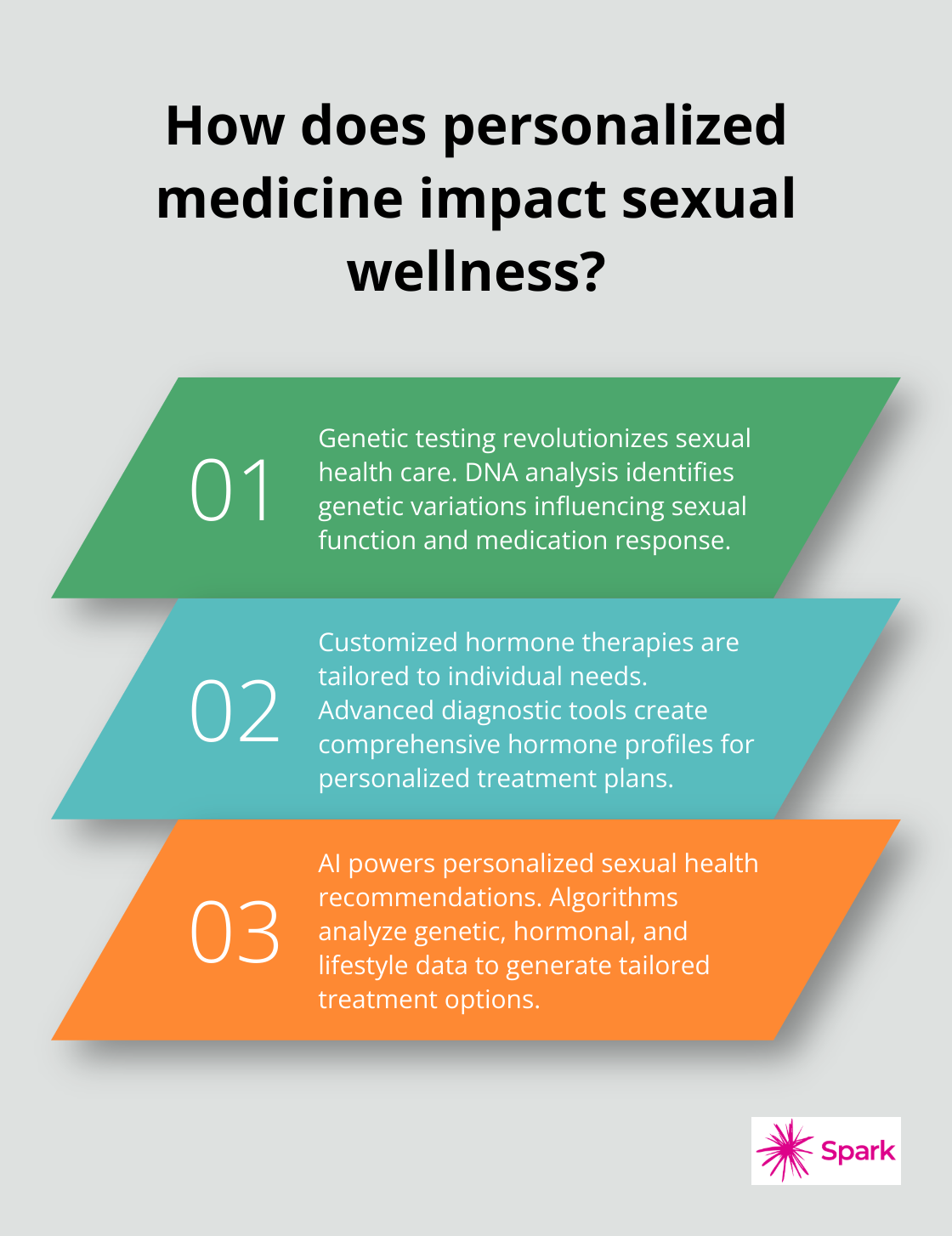 How does personalized medicine impact sexual wellness?

01

Genetic testing revolutionizes sexual health care. DNA analysis identifies genetic variations influencing sexual function and medication response.

02

Customized hormone therapies are tailored to individual needs. Advanced diagnostic tools create comprehensive hormone profiles for personalized treatment plans.

03

AI powers personalized sexual health recommendations. Algorithms analyze genetic, hormonal, and lifestyle data to generate tailored treatment options.

Spark