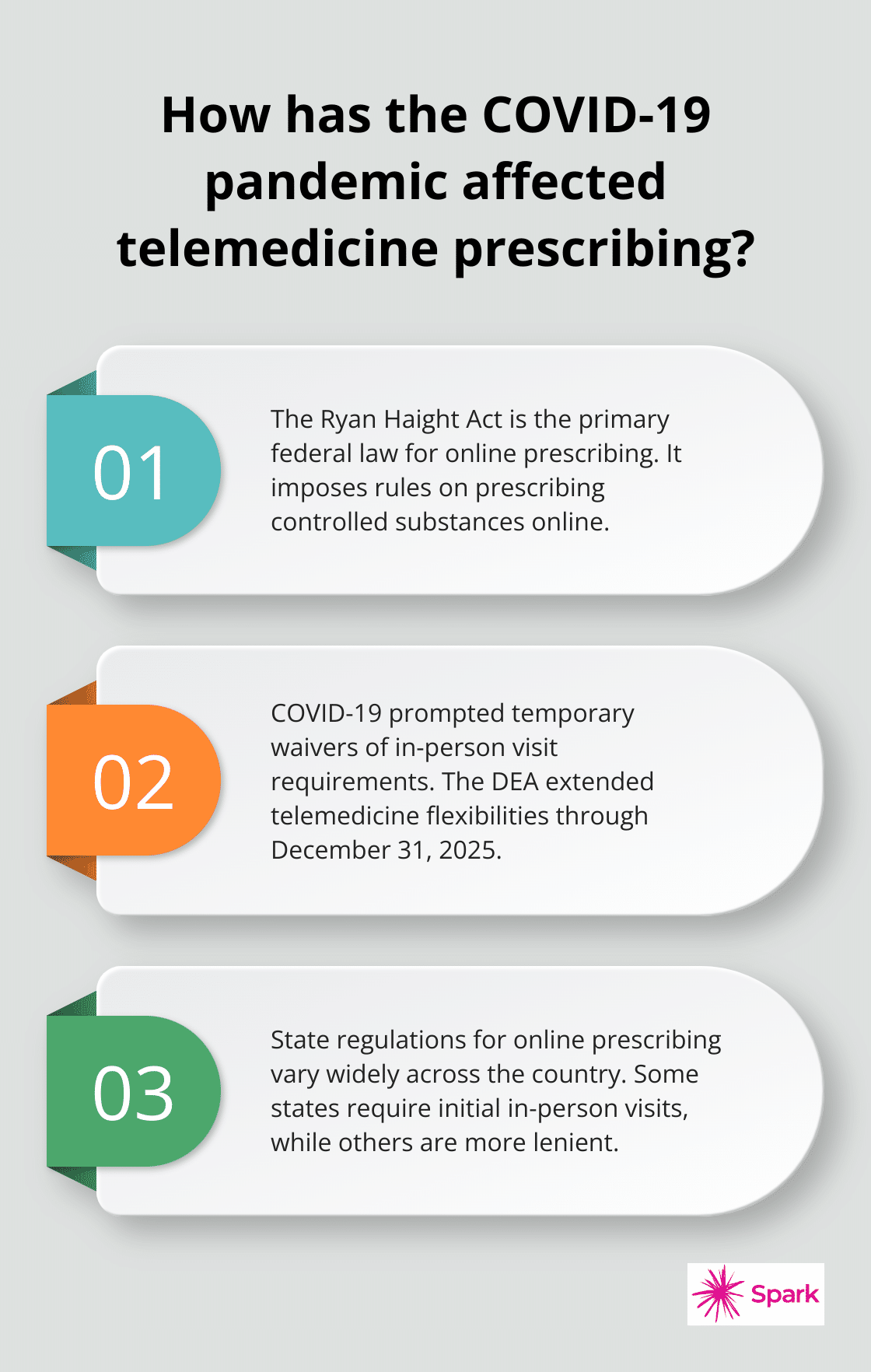 How has the COVID-19 pandemic affected telemedicine prescribing?

01

The Ryan Haight Act is the primary federal law for online prescribing. It imposes rules on prescribing controlled substances online.

02

COVID-19 prompted temporary waivers of in-person visit requirements. The DEA extended telemedicine flexibilities through December 31, 2025.

03

State regulations for online prescribing vary widely across the country. Some states require initial in-person visits, while others are more lenient.

Spark