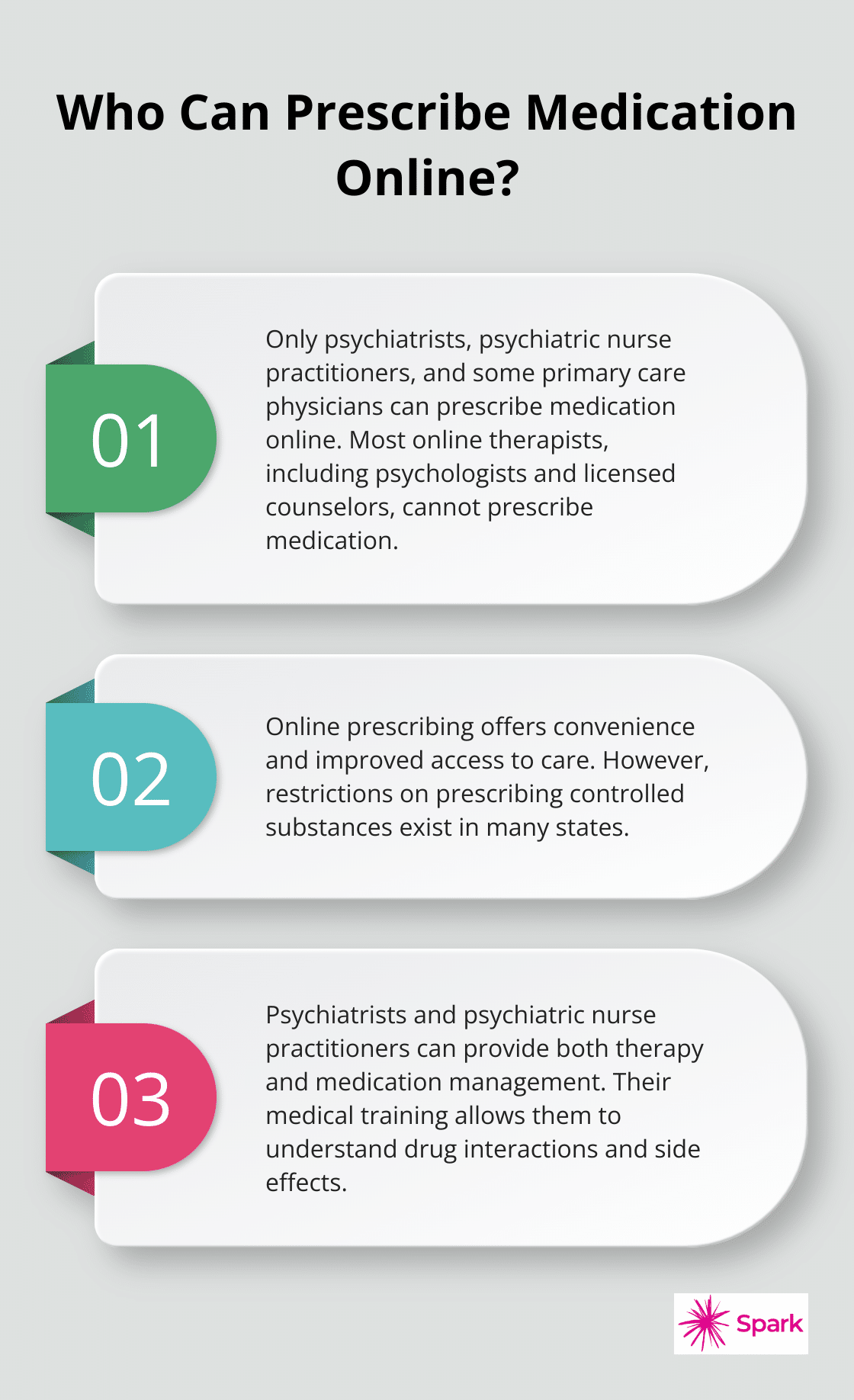 Who Can Prescribe Medication Online?

01

Only psychiatrists, psychiatric nurse practitioners, and some primary care physicians can prescribe medication online. Most online therapists, including psychologists and licensed counselors, cannot prescribe medication.

02

Online prescribing offers convenience and improved access to care. However, restrictions on prescribing controlled substances exist in many states.

03

Psychiatrists and psychiatric nurse practitioners can provide both therapy and medication management. Their medical training allows them to understand drug interactions and side effects.

Spark