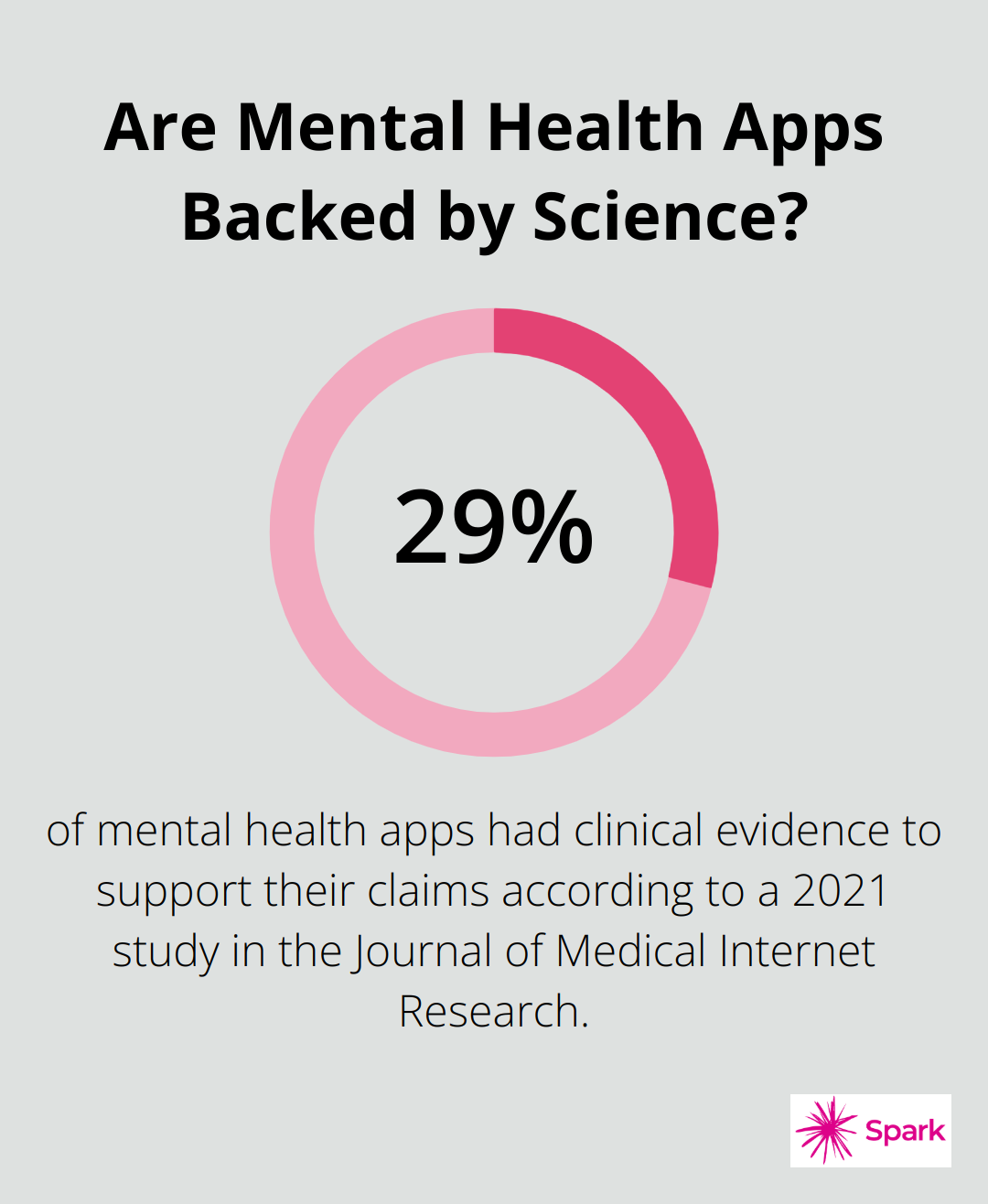 Are Mental Health Apps Backed by Science?

29%

of mental health apps had clinical evidence to support their claims according to a 2021 study in the Journal of Medical Internet Research.

Spark