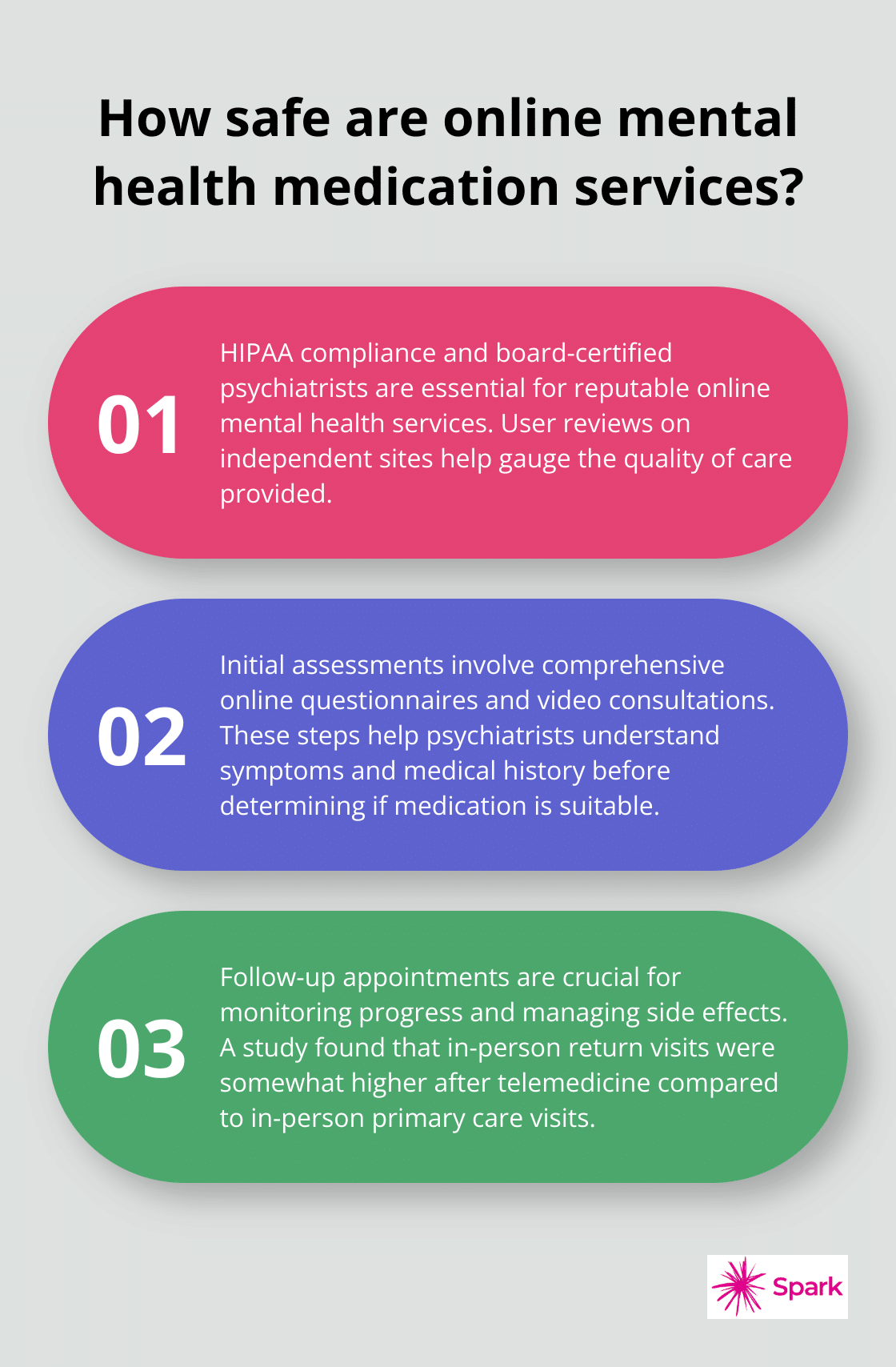 How safe are online mental health medication services?

01

HIPAA compliance and board-certified psychiatrists are essential for reputable online mental health services. User reviews on independent sites help gauge the quality of care provided.

02

Initial assessments involve comprehensive online questionnaires and video consultations. These steps help psychiatrists understand symptoms and medical history before determining if medication is suitable.

03

Follow-up appointments are crucial for monitoring progress and managing side effects. A study found that in-person return visits were somewhat higher after telemedicine compared to in-person primary care visits.

Spark