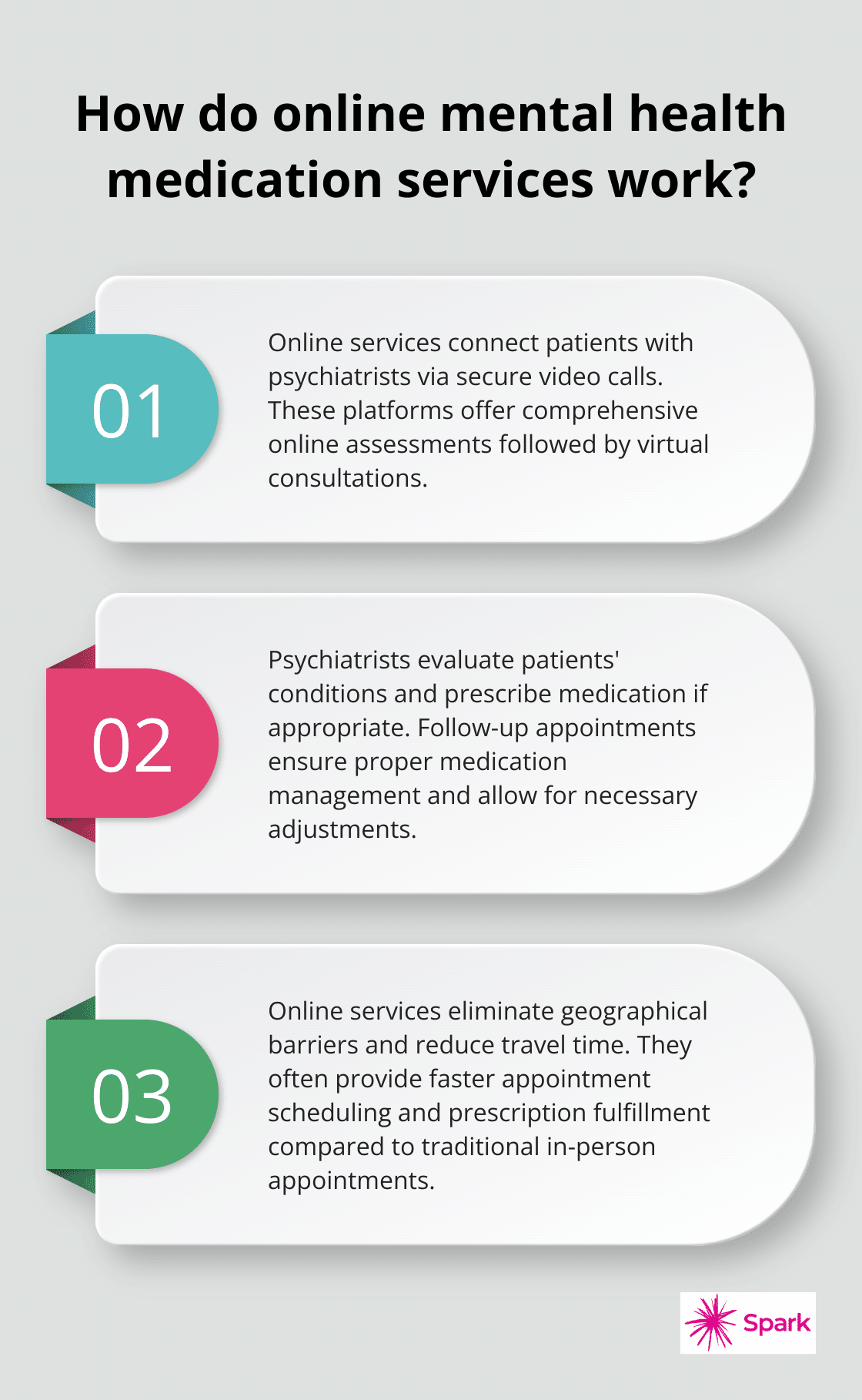 How do online mental health medication services work?

01

Online services connect patients with psychiatrists via secure video calls. These platforms offer comprehensive online assessments followed by virtual consultations.

02

Psychiatrists evaluate patients' conditions and prescribe medication if appropriate. Follow-up appointments ensure proper medication management and allow for necessary adjustments.

03

Online services eliminate geographical barriers and reduce travel time. They often provide faster appointment scheduling and prescription fulfillment compared to traditional in-person appointments.

Spark