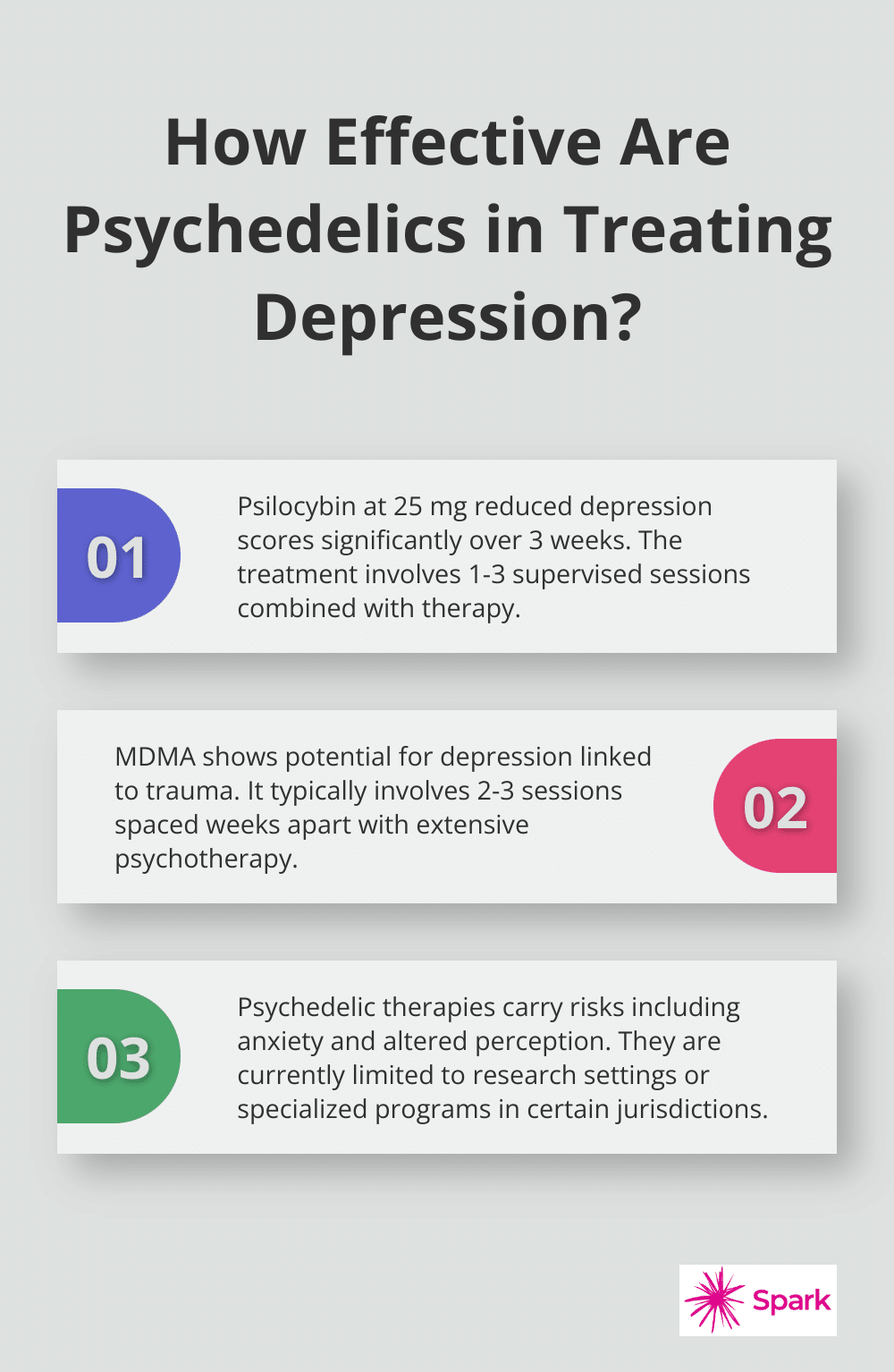 How Effective Are Psychedelics in Treating Depression?

01

Psilocybin at 25 mg reduced depression scores significantly over 3 weeks. The treatment involves 1-3 supervised sessions combined with therapy.

MDMA shows potential for depression linked to trauma. It typically involves 2-3 sessions spaced weeks apart with extensive psychotherapy.

02

03

Psychedelic therapies carry risks including anxiety and altered perception. They are currently limited to research settings or specialized programs in certain jurisdictions.

Spark