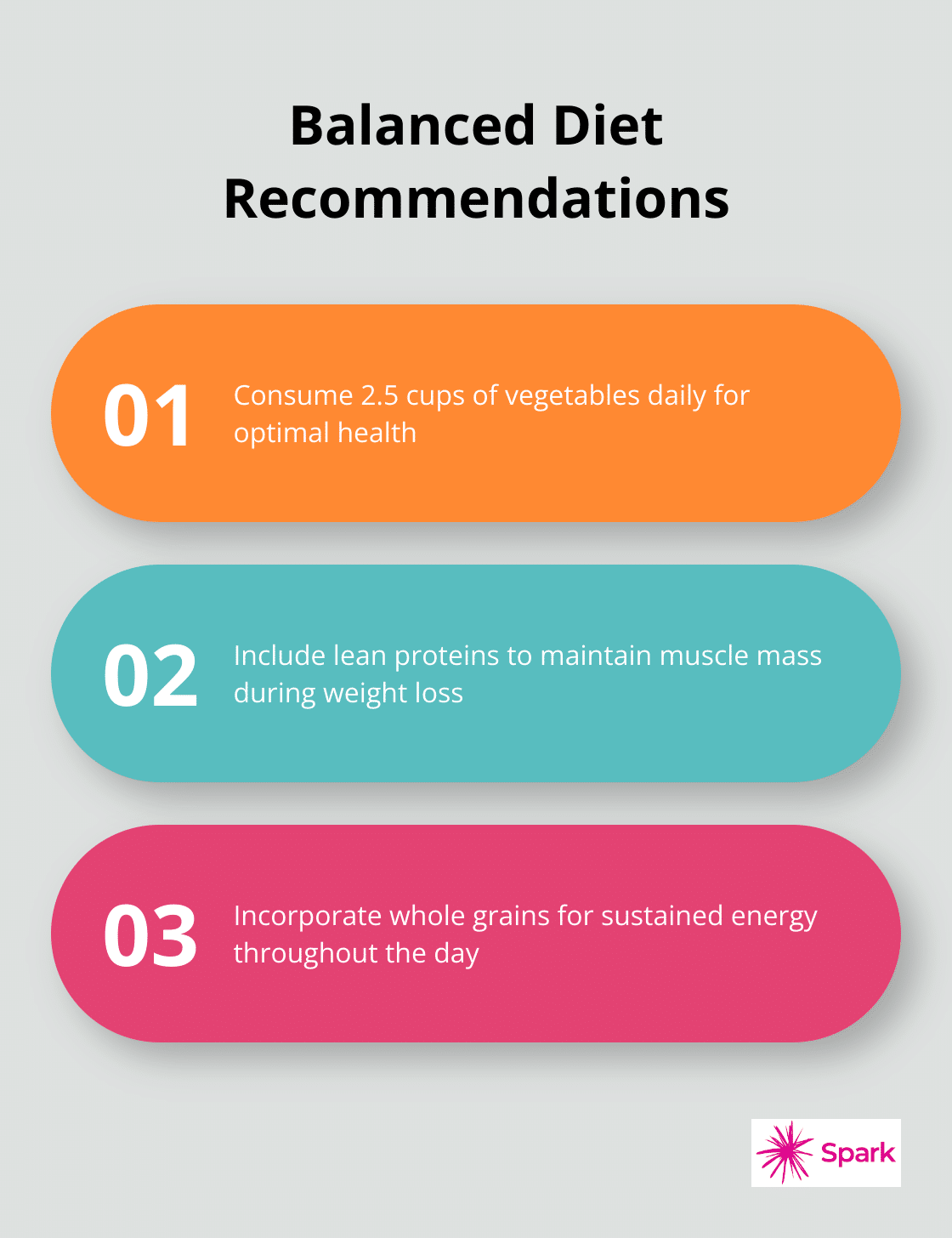 Balanced Diet Recommendations

01 Consume 2.5 cups of vegetables daily for optimal health

02 Include lean proteins to maintain muscle mass during weight loss

03 Incorporate whole grains for sustained energy throughout the day

Spark