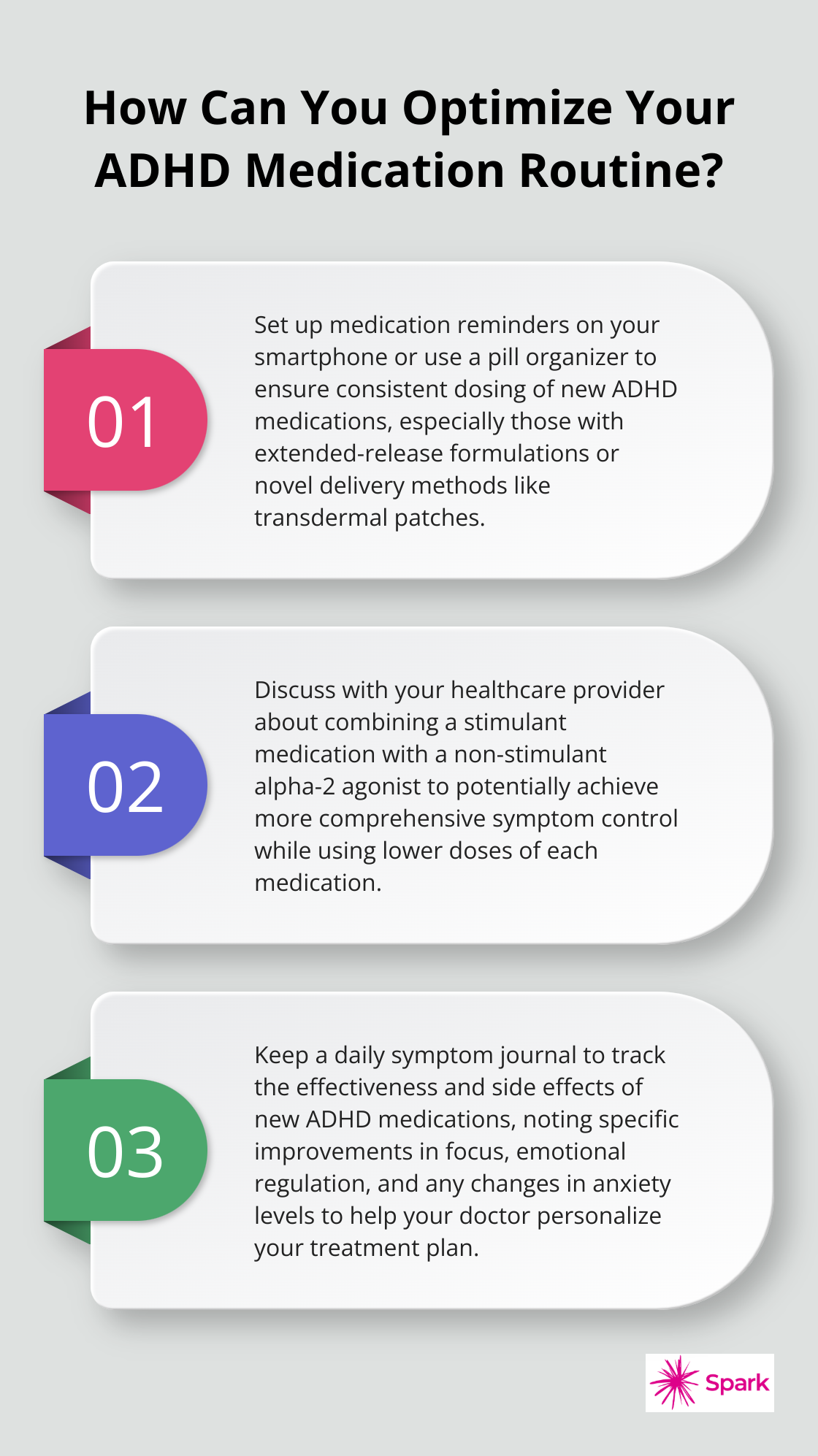 How Can You Optimize Your ADHD Medication Routine?

01

Set up medication reminders on your smartphone or use a pill organizer to ensure consistent dosing of new ADHD medications, especially those with extended-release formulations or novel delivery methods like transdermal patches.

02

Discuss with your healthcare provider about combining a stimulant medication with a non-stimulant alpha-2 agonist to potentially achieve more comprehensive symptom control while using lower doses of each medication.

03

Keep a daily symptom journal to track the effectiveness and side effects of new ADHD medications, noting specific improvements in focus, emotional regulation, and any changes in anxiety levels to help your doctor personalize your treatment plan.

Spark