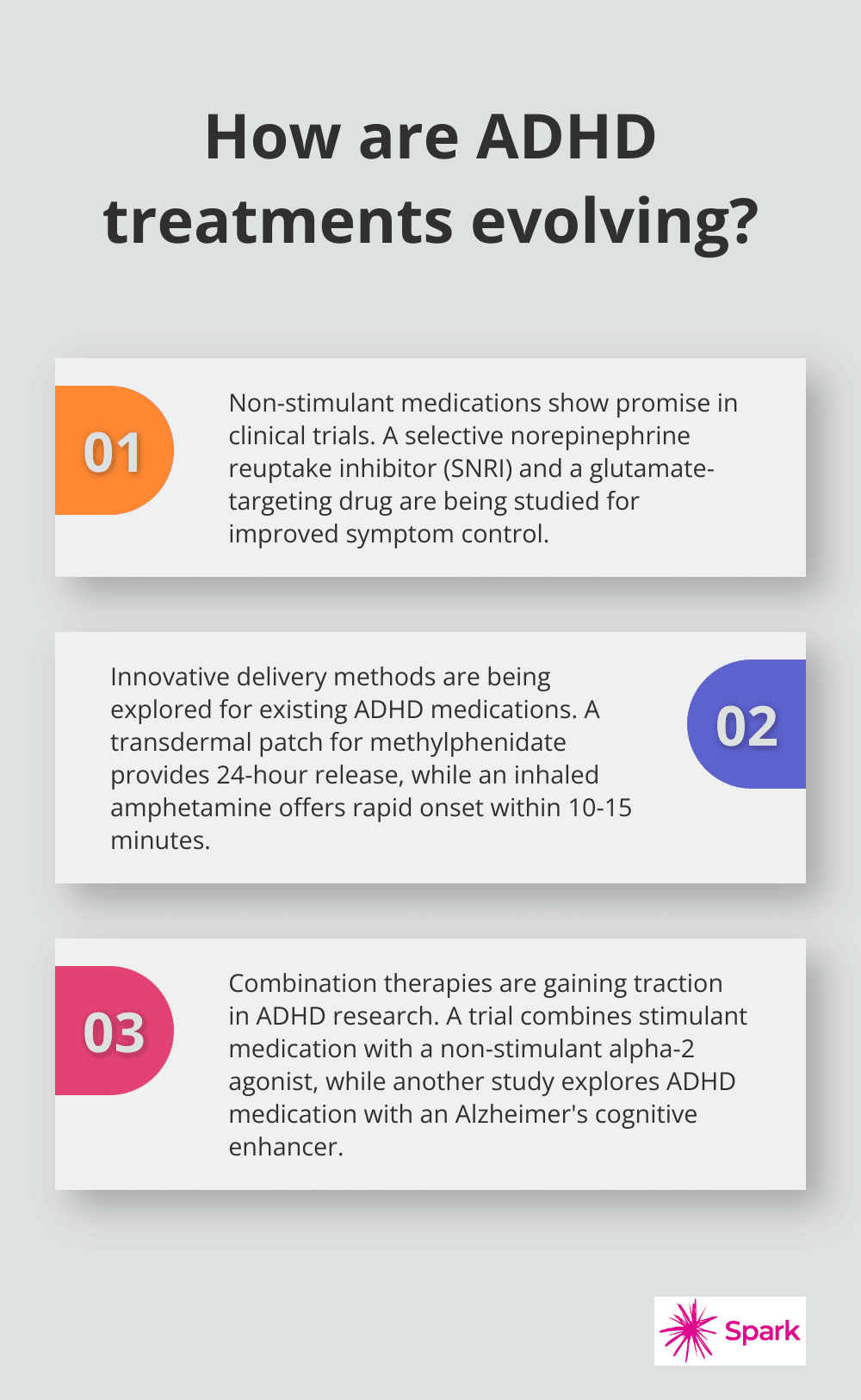 How are ADHD treatments evolving?

01

Non-stimulant medications show promise in clinical trials. A selective norepinephrine reuptake inhibitor (SNRI) and a glutamate-targeting drug are being studied for improved symptom control.

Innovative delivery methods are being explored for existing ADHD medications. A transdermal patch for methylphenidate provides 24-hour release, while an inhaled amphetamine offers rapid onset within 10-15 minutes.

02

03

Combination therapies are gaining traction in ADHD research. A trial combines stimulant medication with a non-stimulant alpha-2 agonist, while another study explores ADHD medication with an Alzheimer's cognitive enhancer.

Spark