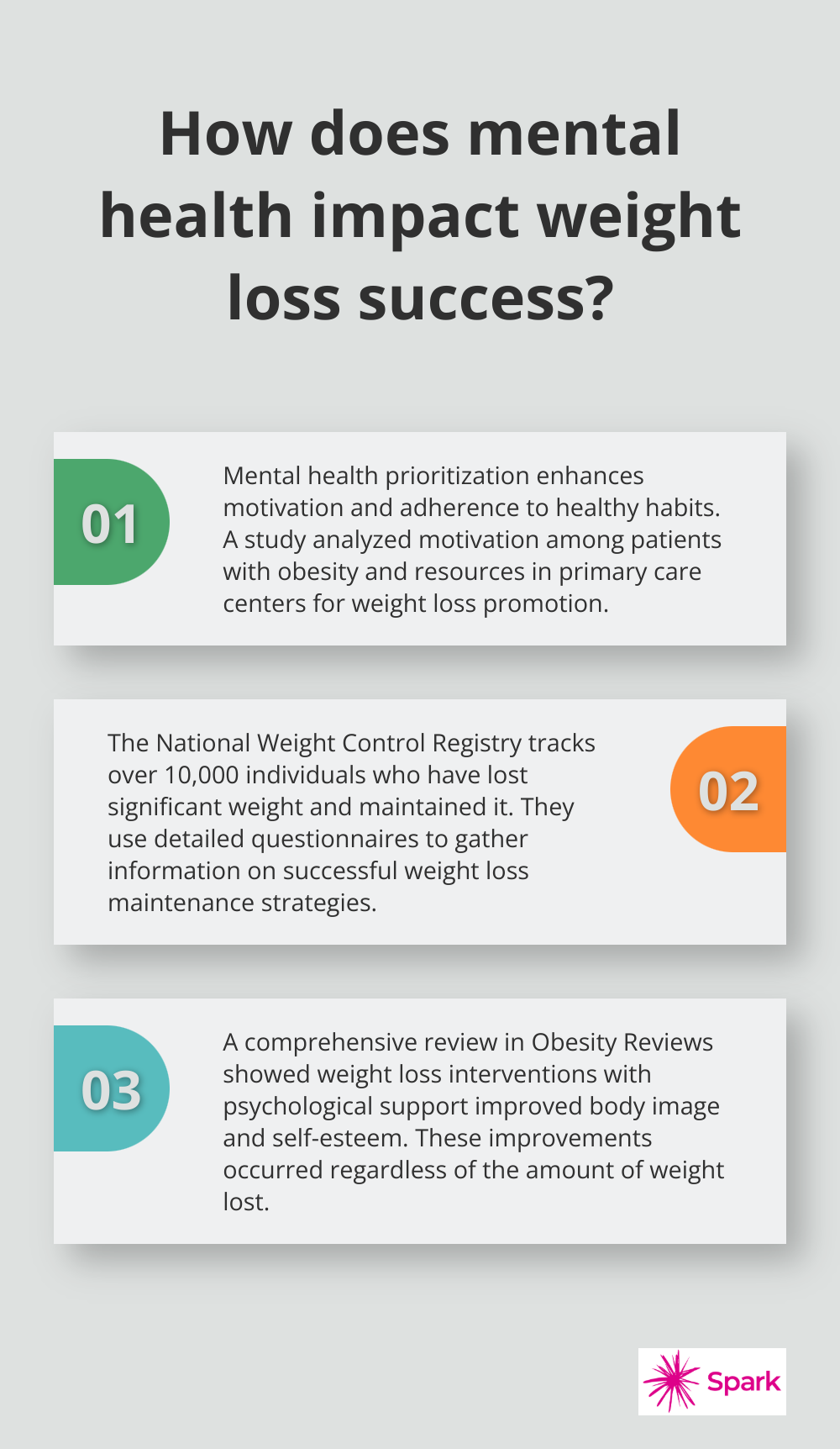 How does mental health impact weight loss success?

01

Mental health prioritization enhances motivation and adherence to healthy habits. A study analyzed motivation among patients with obesity and resources in primary care centers for weight loss promotion.

The National Weight Control Registry tracks over 10,000 individuals who have lost significant weight and maintained it. They use detailed questionnaires to gather information on successful weight loss maintenance strategies.

02

03

A comprehensive review in Obesity Reviews showed weight loss interventions with psychological support improved body image and self-esteem. These improvements occurred regardless of the amount of weight lost.

Spark