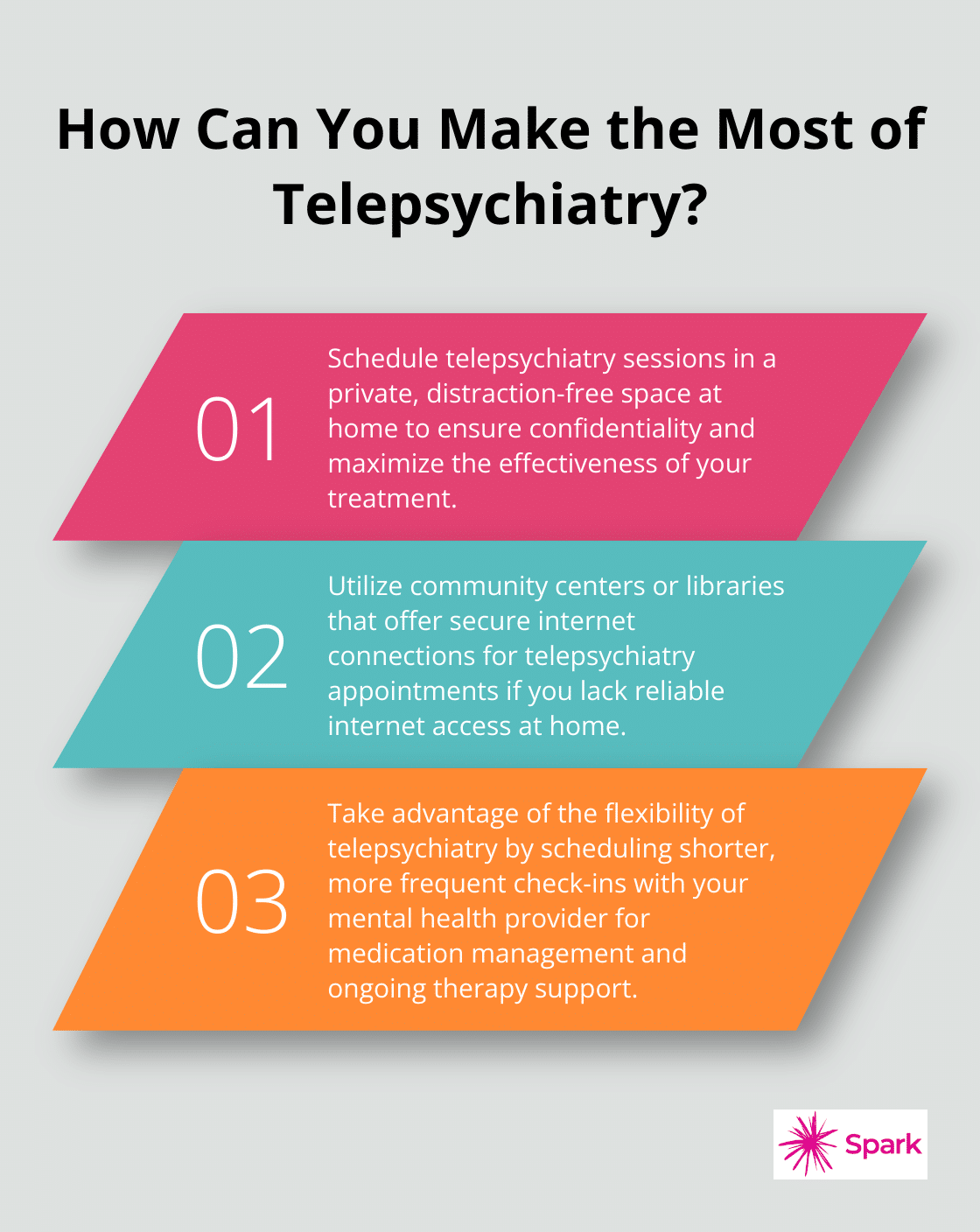 How Can You Make the Most of Telepsychiatry?

01

Schedule telepsychiatry sessions in a private, distraction-free space at home to ensure confidentiality and maximize the effectiveness of your treatment.

02

Utilize community centers or libraries that offer secure internet connections for telepsychiatry appointments if you lack reliable internet access at home.

03

Take advantage of the flexibility of telepsychiatry by scheduling shorter, more frequent check-ins with your mental health provider for medication management and ongoing therapy support.

Spark