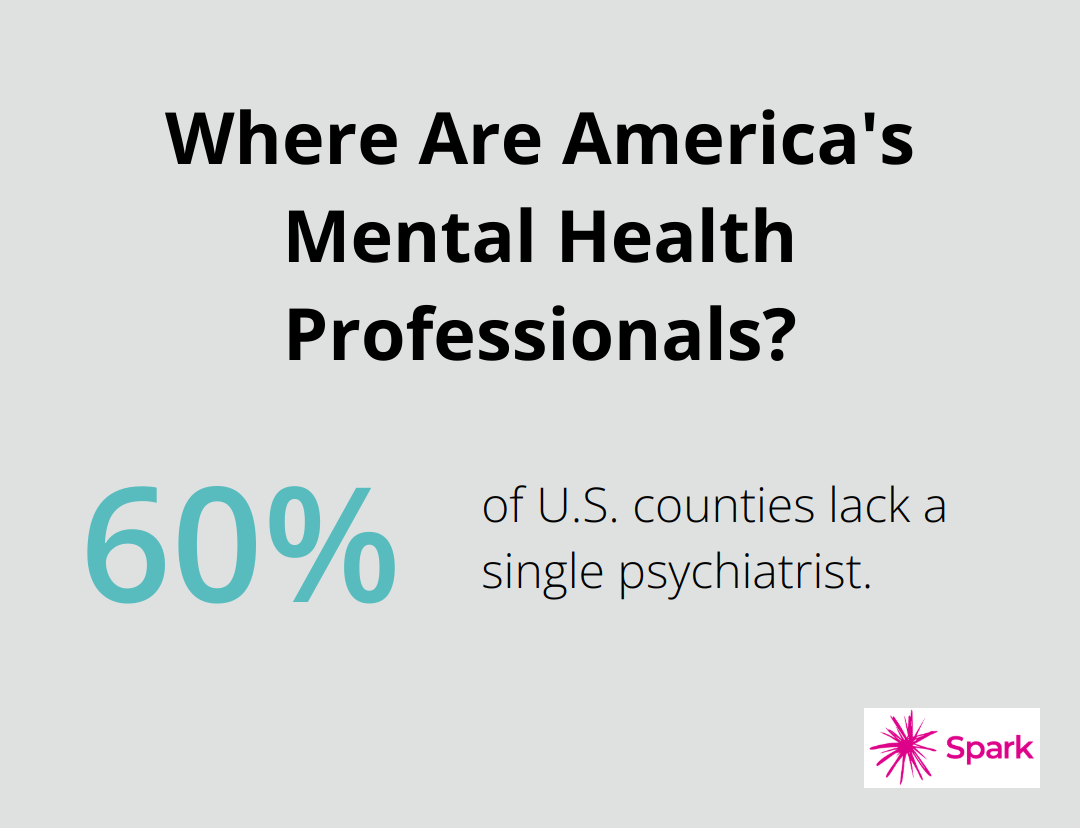 Where Are America's Mental Health Professionals?

60%

of U.S. counties lack a single psychiatrist.

Spark