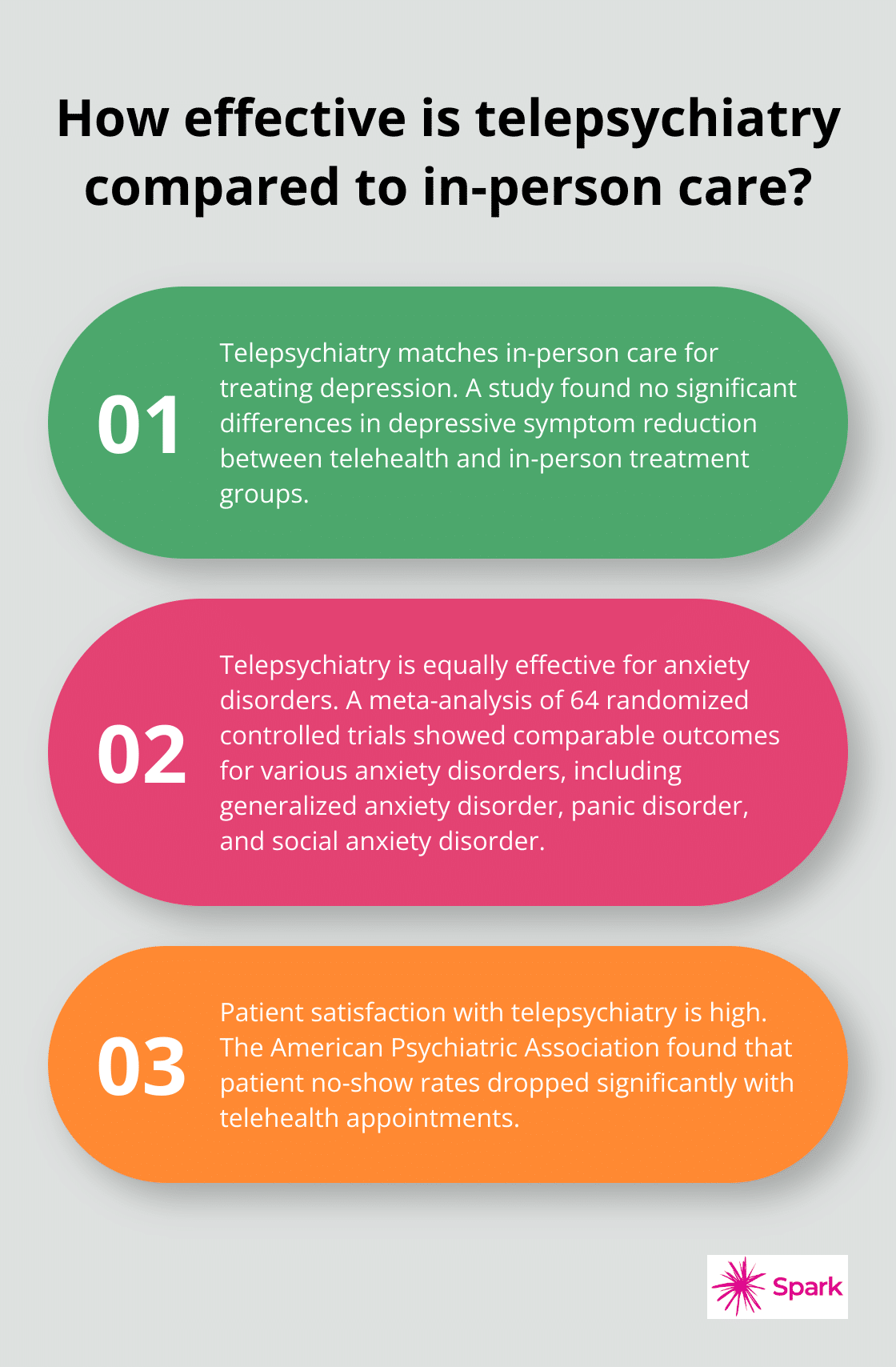 How effective is telepsychiatry compared to in-person care?

01

Telepsychiatry matches in-person care for treating depression. A study found no significant differences in depressive symptom reduction between telehealth and in-person treatment groups.

02

Telepsychiatry is equally effective for anxiety disorders. A meta-analysis of 64 randomized controlled trials showed comparable outcomes for various anxiety disorders, including generalized anxiety disorder, panic disorder, and social anxiety disorder.

03

Patient satisfaction with telepsychiatry is high. The American Psychiatric Association found that patient no-show rates dropped significantly with telehealth appointments.

Spark