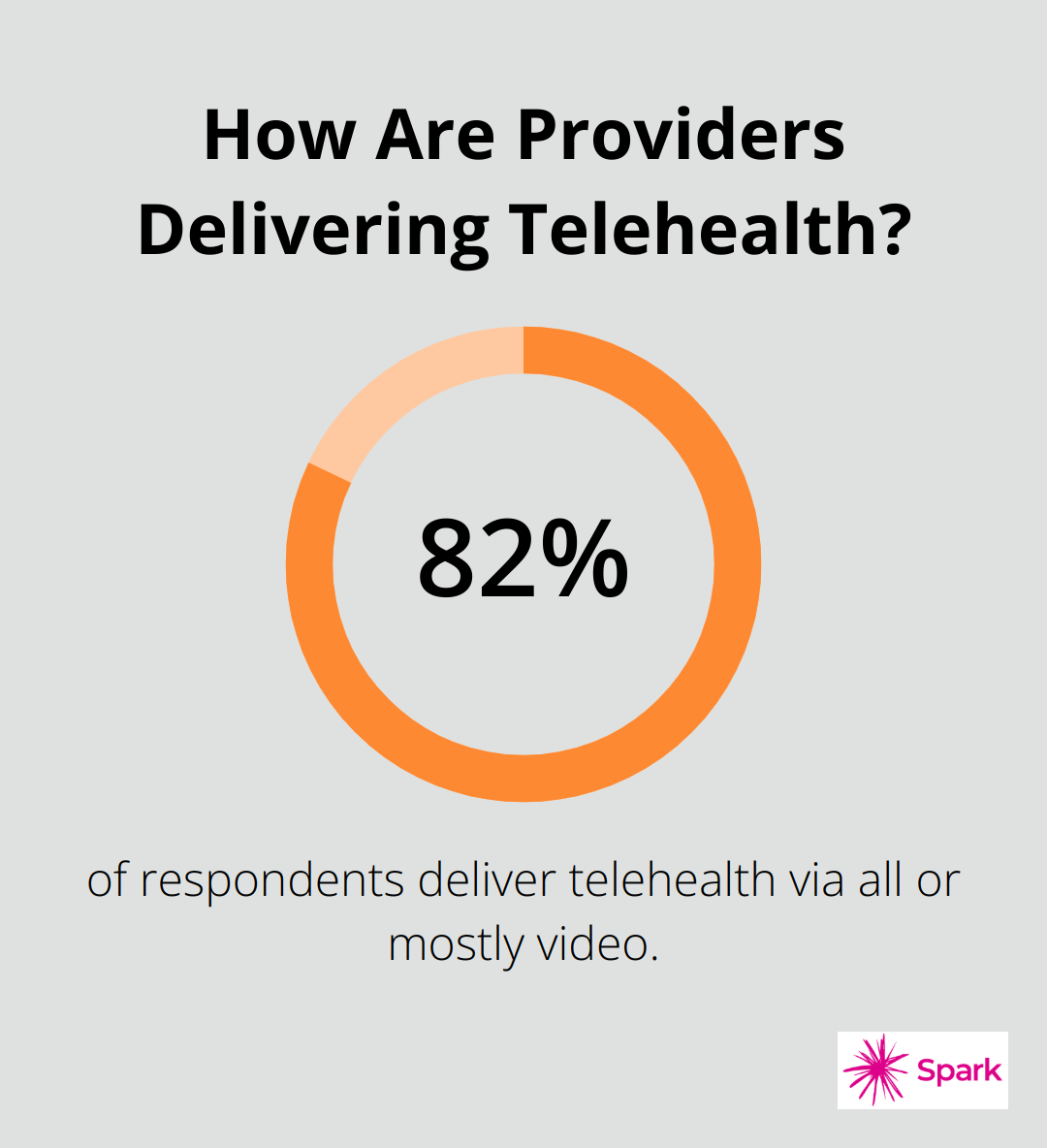 How Are Providers Delivering Telehealth?

82%

of respondents deliver telehealth via all or mostly video.

Spark