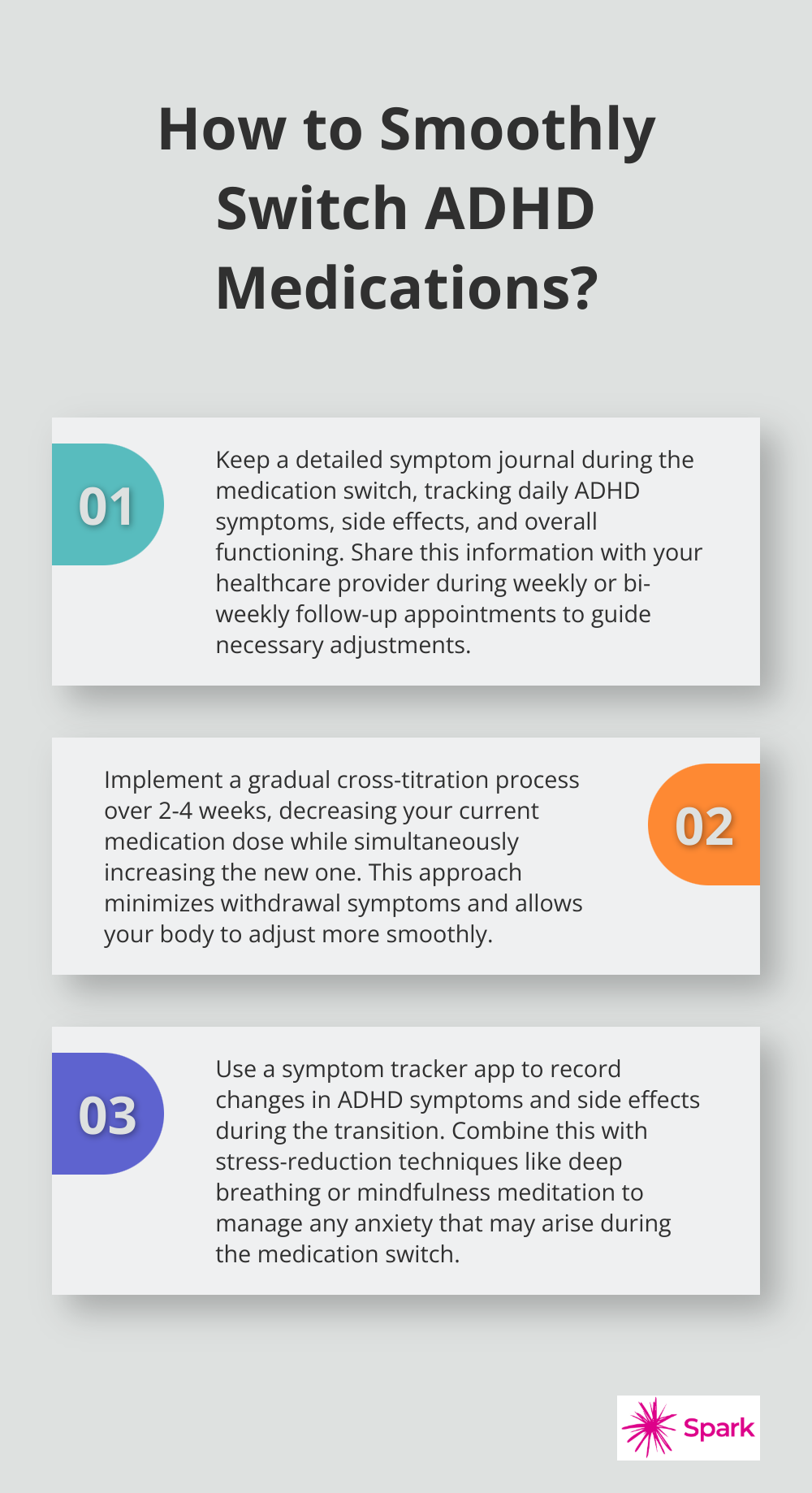 How to Smoothly Switch ADHD Medications?

01

Keep a detailed symptom journal during the medication switch, tracking daily ADHD symptoms, side effects, and overall functioning. Share this information with your healthcare provider during weekly or bi-weekly follow-up appointments to guide necessary adjustments.

Implement a gradual cross-titration process over 2-4 weeks, decreasing your current medication dose while simultaneously increasing the new one. This approach minimizes withdrawal symptoms and allows your body to adjust more smoothly.

02

03

Use a symptom tracker app to record changes in ADHD symptoms and side effects during the transition. Combine this with stress-reduction techniques like deep breathing or mindfulness meditation to manage any anxiety that may arise during the medication switch.

Spark