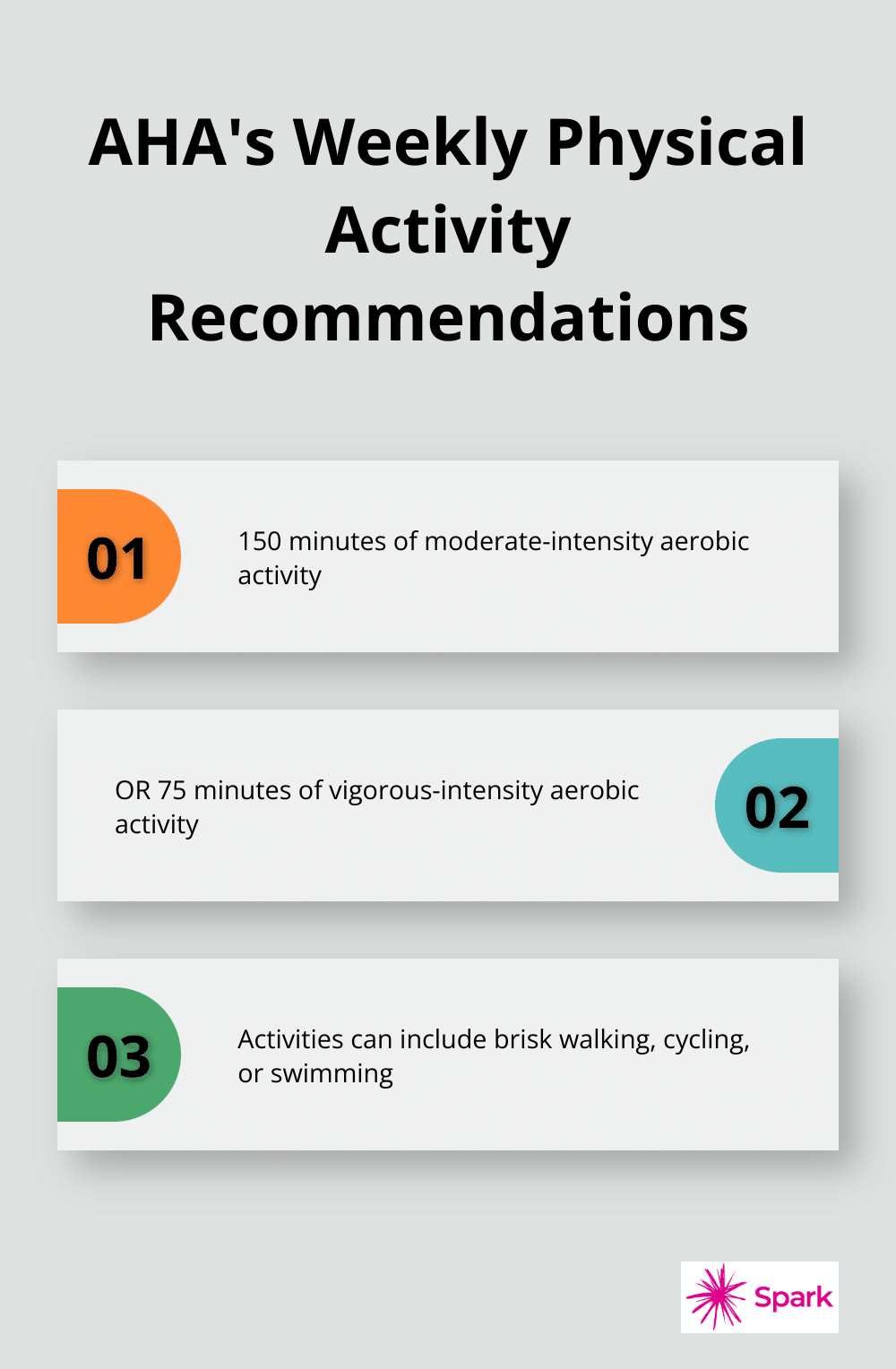 AHA's Weekly Physical Activity Recommendations

01

150 minutes of moderate-intensity aerobic activity

OR 75 minutes of vigorous-intensity aerobic activity

02

03

Activities can include brisk walking, cycling, or swimming

Spark