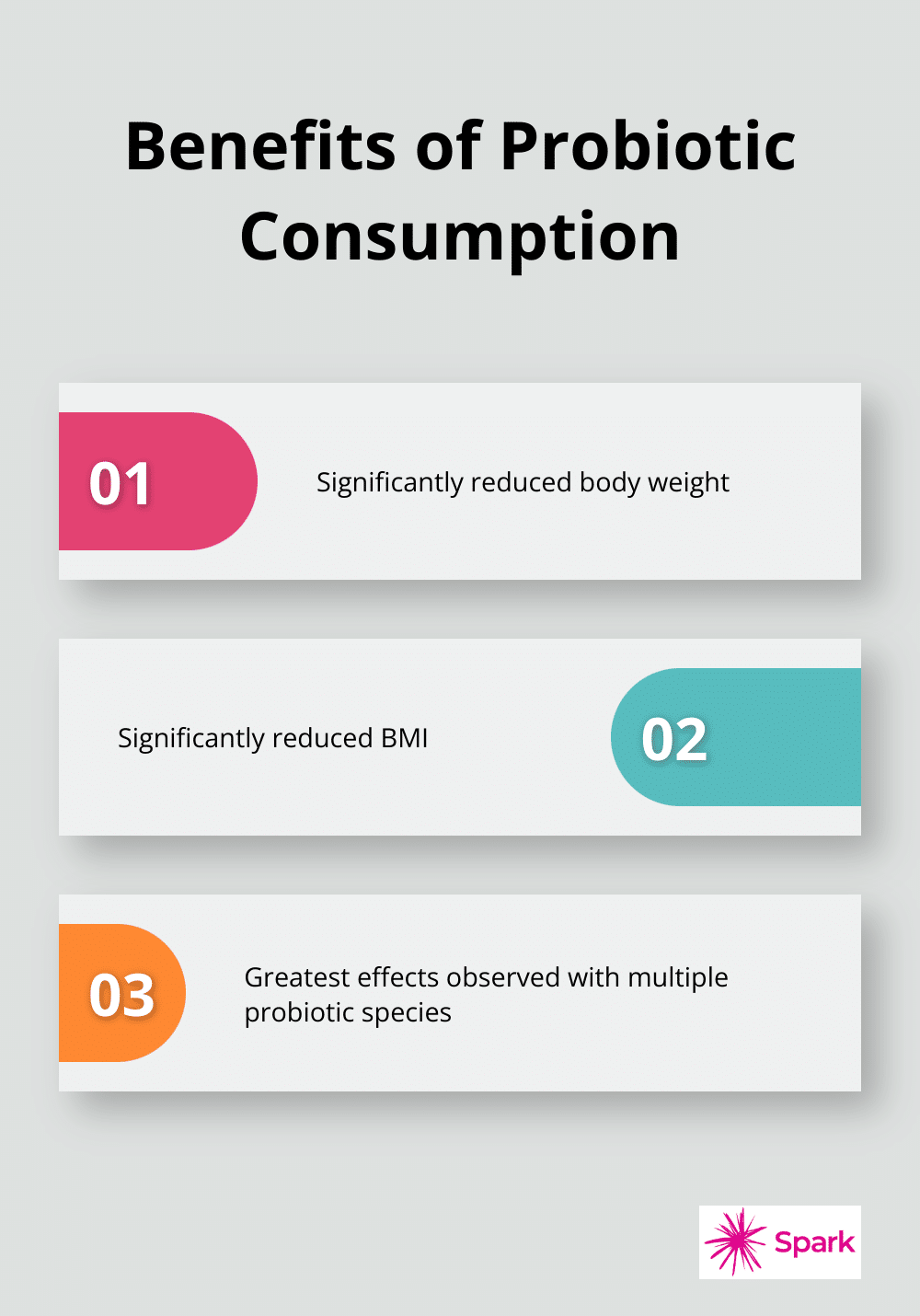 Benefits of Probiotic Consumption

01

Significantly reduced body weight

Significantly reduced BMI

02

03

Greatest effects observed with multiple probiotic species

Spark