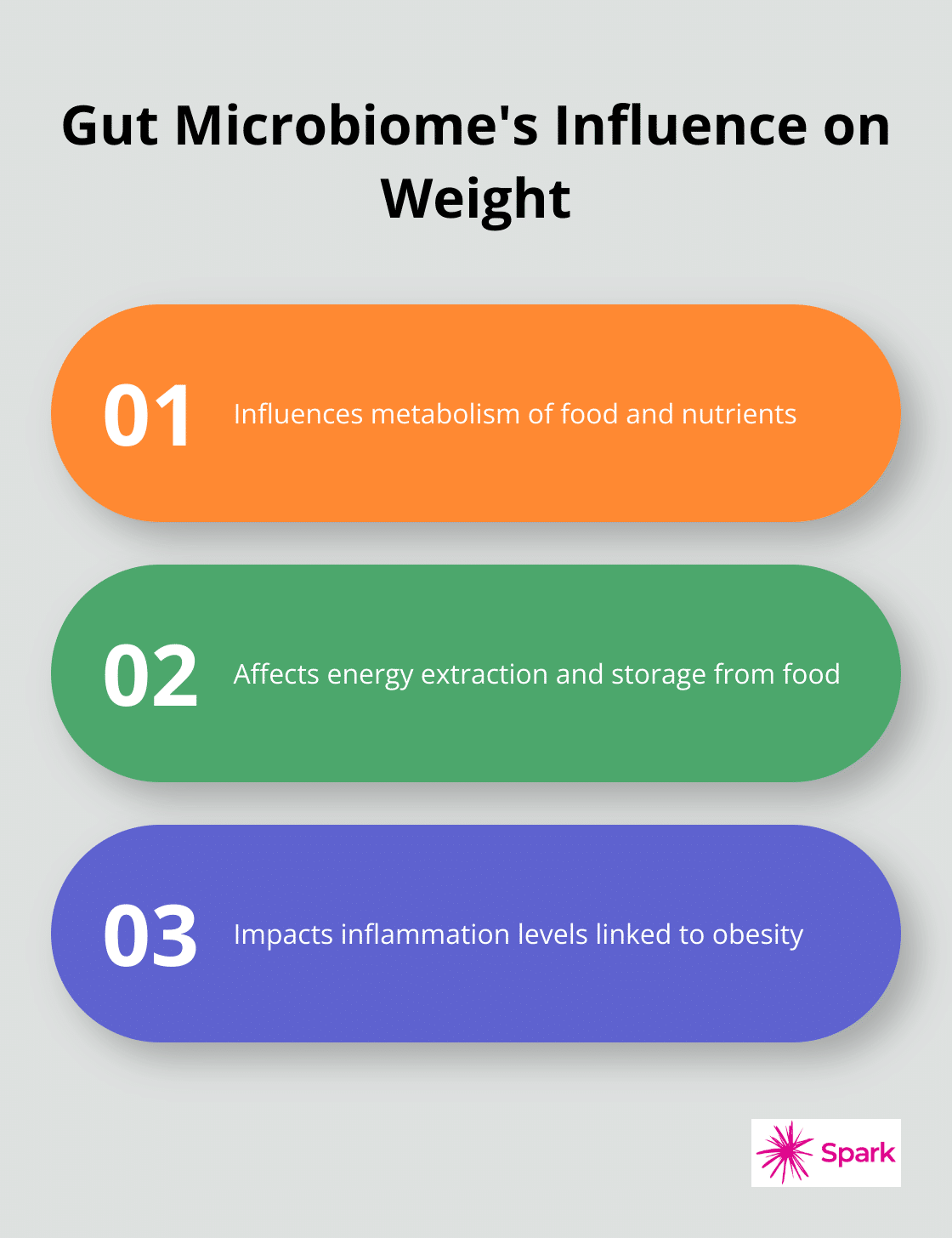 Gut Microbiome's Influence on Weight

01 Influences metabolism of food and nutrients

02 Affects energy extraction and storage from food

03 Impacts inflammation levels linked to obesity

Spark