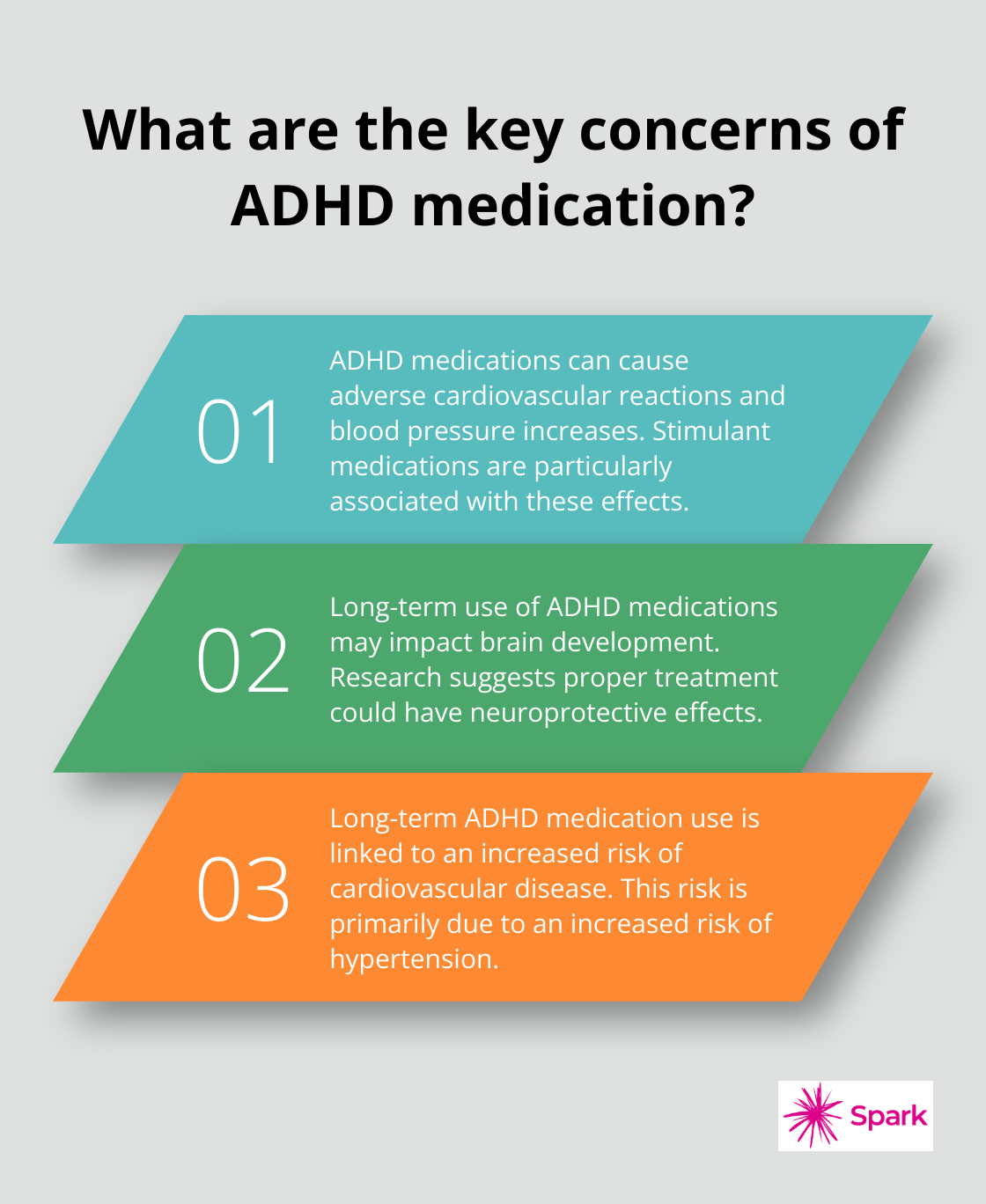 What are the key concerns of ADHD medication?

01

ADHD medications can cause adverse cardiovascular reactions and blood pressure increases. Stimulant medications are particularly associated with these effects.

02

Long-term use of ADHD medications may impact brain development. Research suggests proper treatment could have neuroprotective effects.

03

Long-term ADHD medication use is linked to an increased risk of cardiovascular disease. This risk is primarily due to an increased risk of hypertension.

Spark