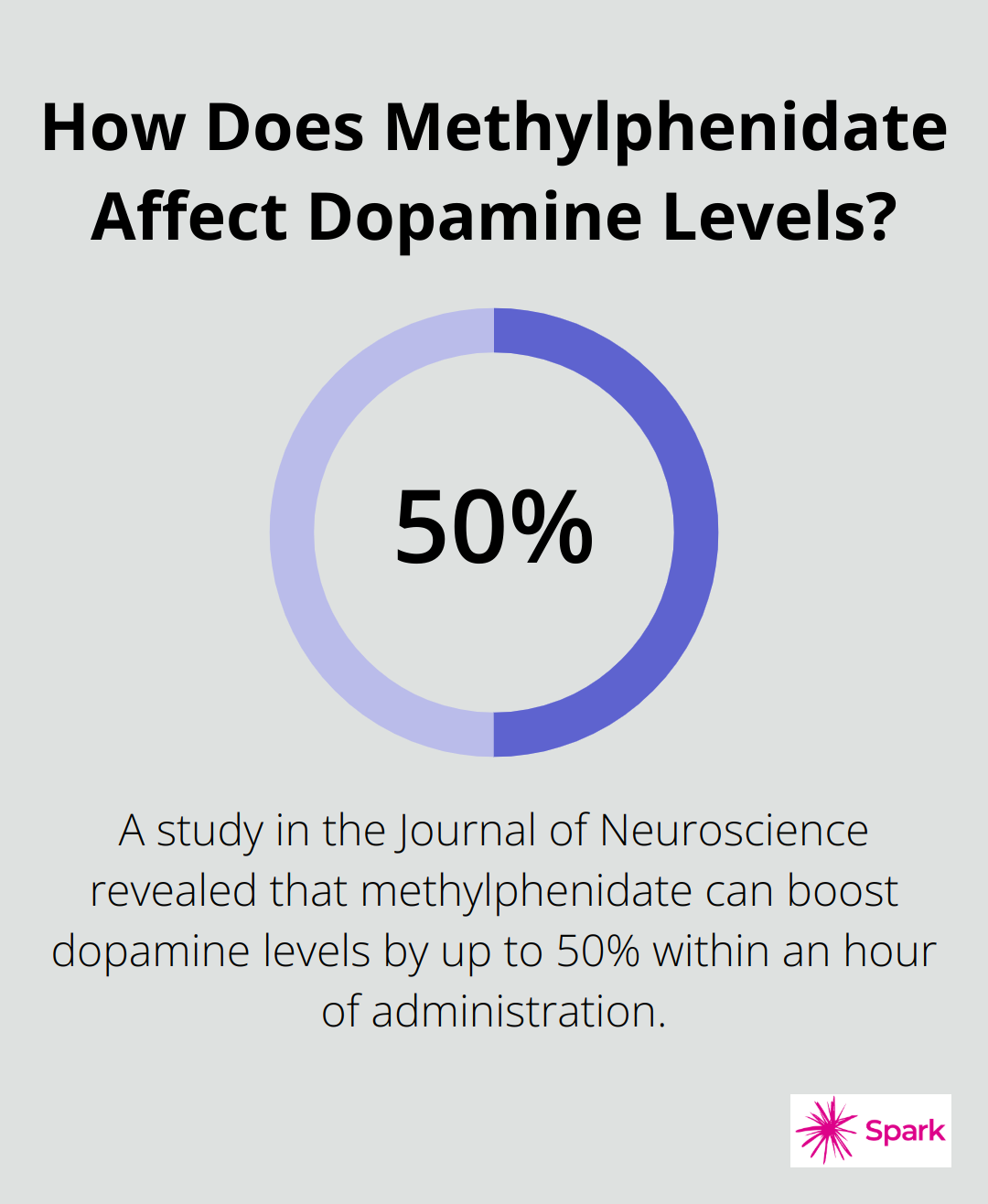 How Does Methylphenidate Affect Dopamine Levels?

50%

A study in the Journal of Neuroscience revealed that methylphenidate can boost dopamine levels by up to 50% within an hour of administration.

Spark