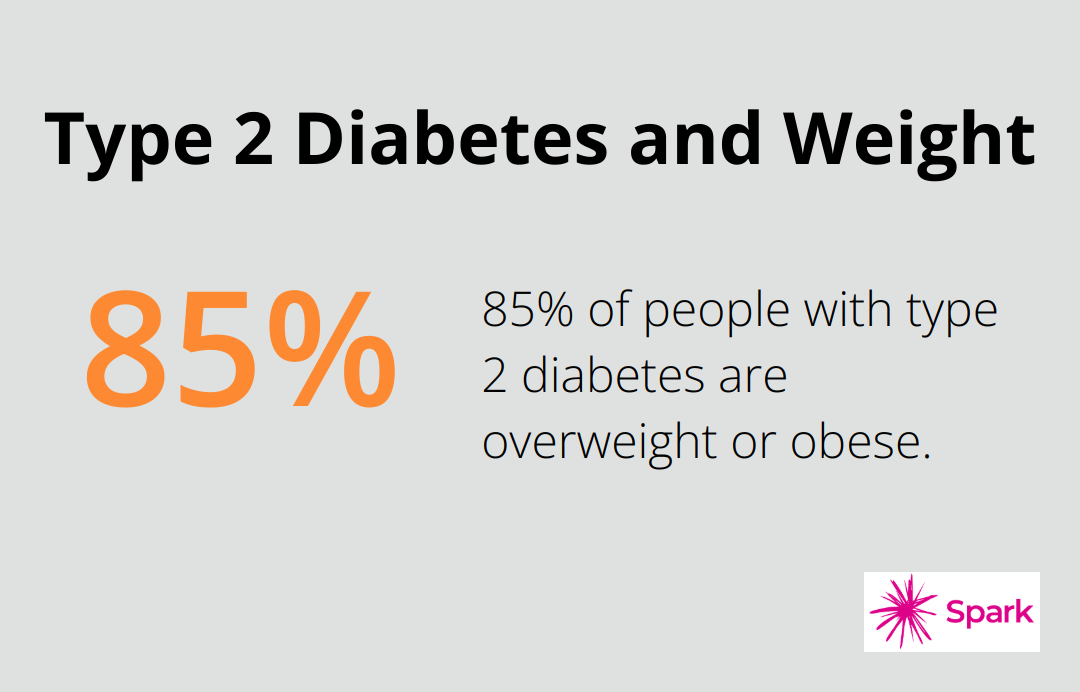 Type 2 Diabetes and Weight

85%

85% of people with type 2 diabetes are overweight or obese.

Spark