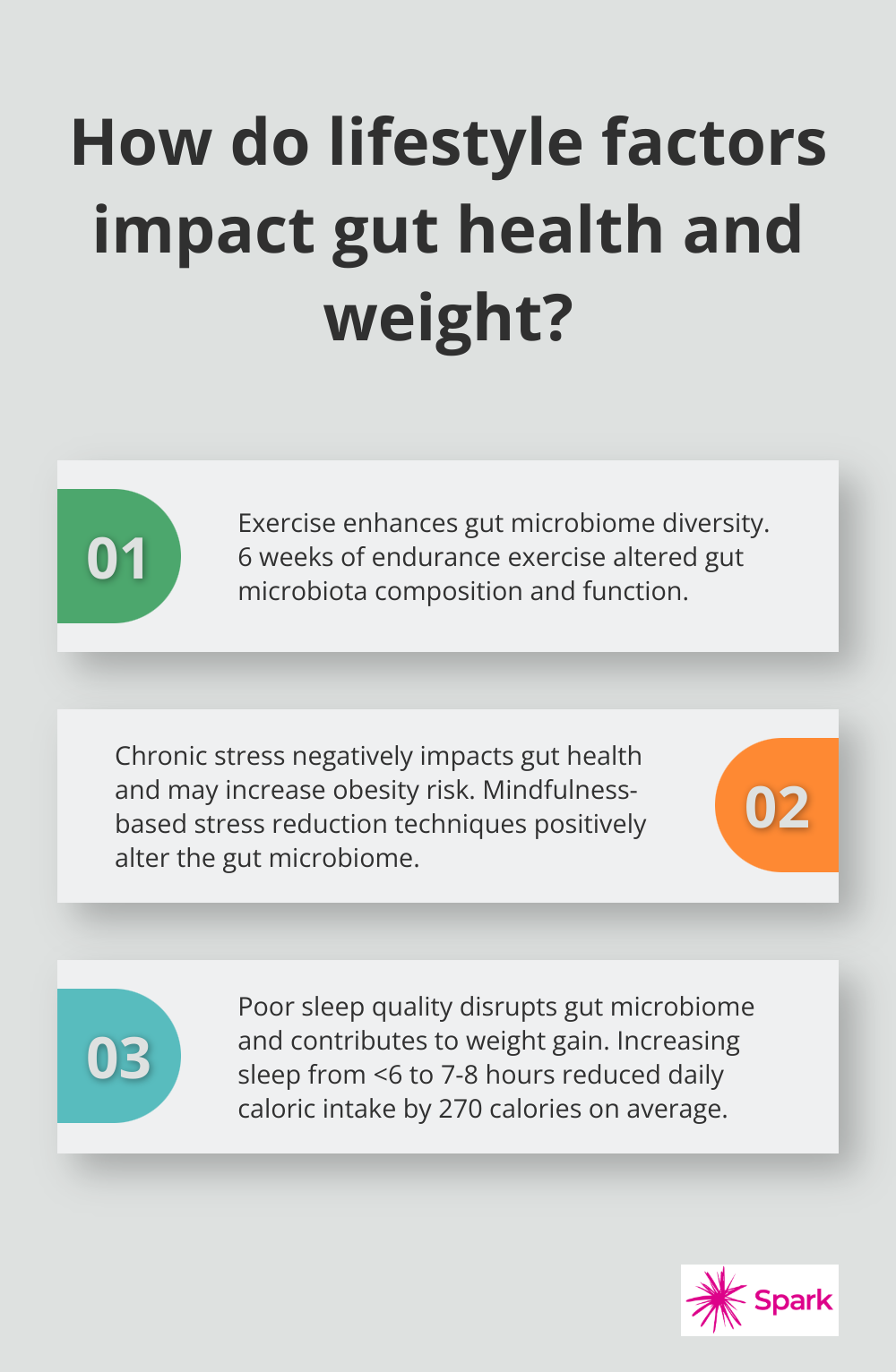 How do lifestyle factors impact gut health and weight?

01

Exercise enhances gut microbiome diversity. 6 weeks of endurance exercise altered gut microbiota composition and function.

Chronic stress negatively impacts gut health and may increase obesity risk. Mindfulness-based stress reduction techniques positively alter the gut microbiome.

02

03

Poor sleep quality disrupts gut microbiome and contributes to weight gain. Increasing sleep from <6 to 7-8 hours reduced daily caloric intake by 270 calories on average.

Spark