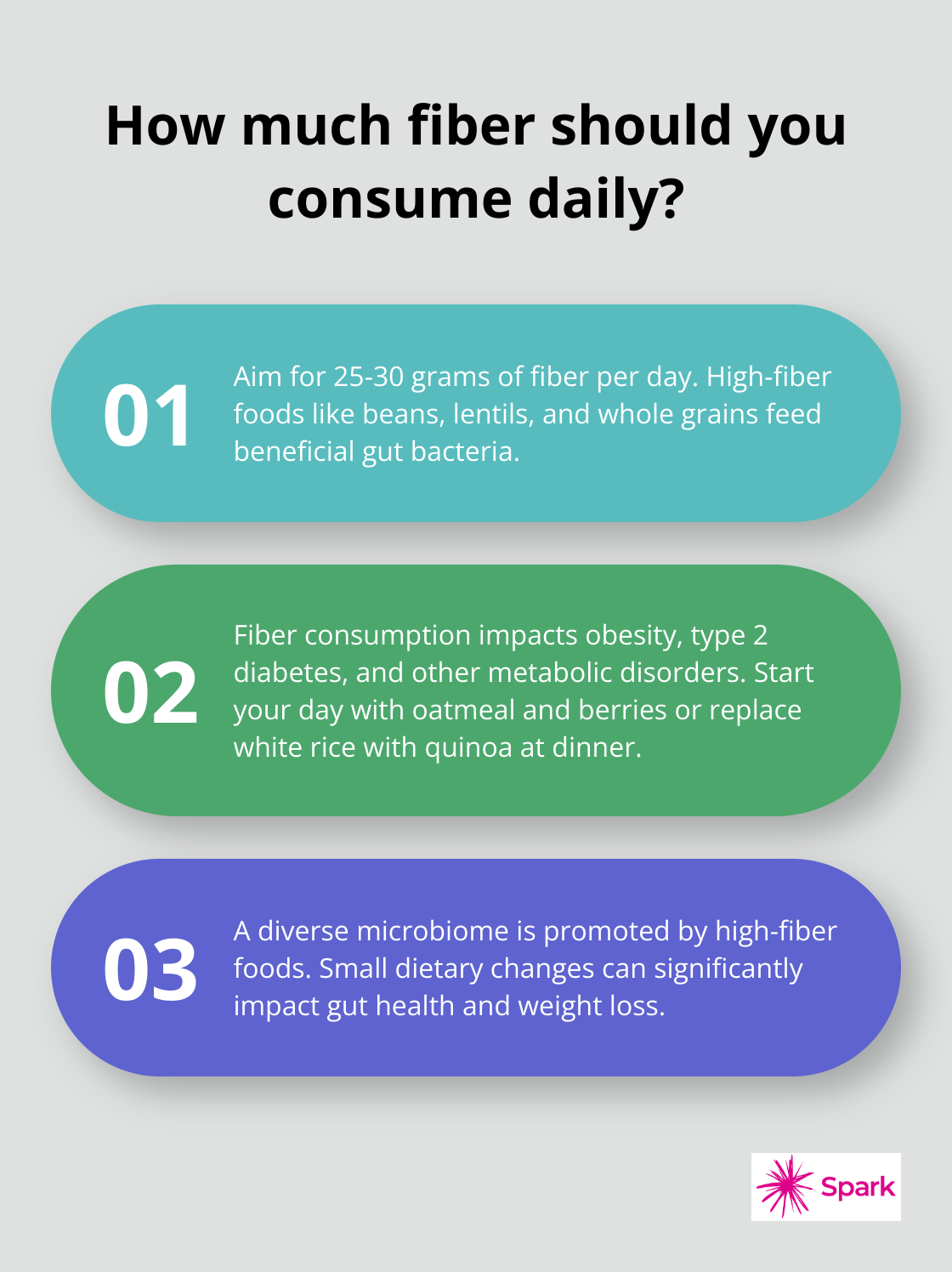 How much fiber should you consume daily?

01

Aim for 25-30 grams of fiber per day. High-fiber foods like beans, lentils, and whole grains feed beneficial gut bacteria.

02

Fiber consumption impacts obesity, type 2 diabetes, and other metabolic disorders. Start your day with oatmeal and berries or replace white rice with quinoa at dinner.

03

A diverse microbiome is promoted by high-fiber foods. Small dietary changes can significantly impact gut health and weight loss.

Spark