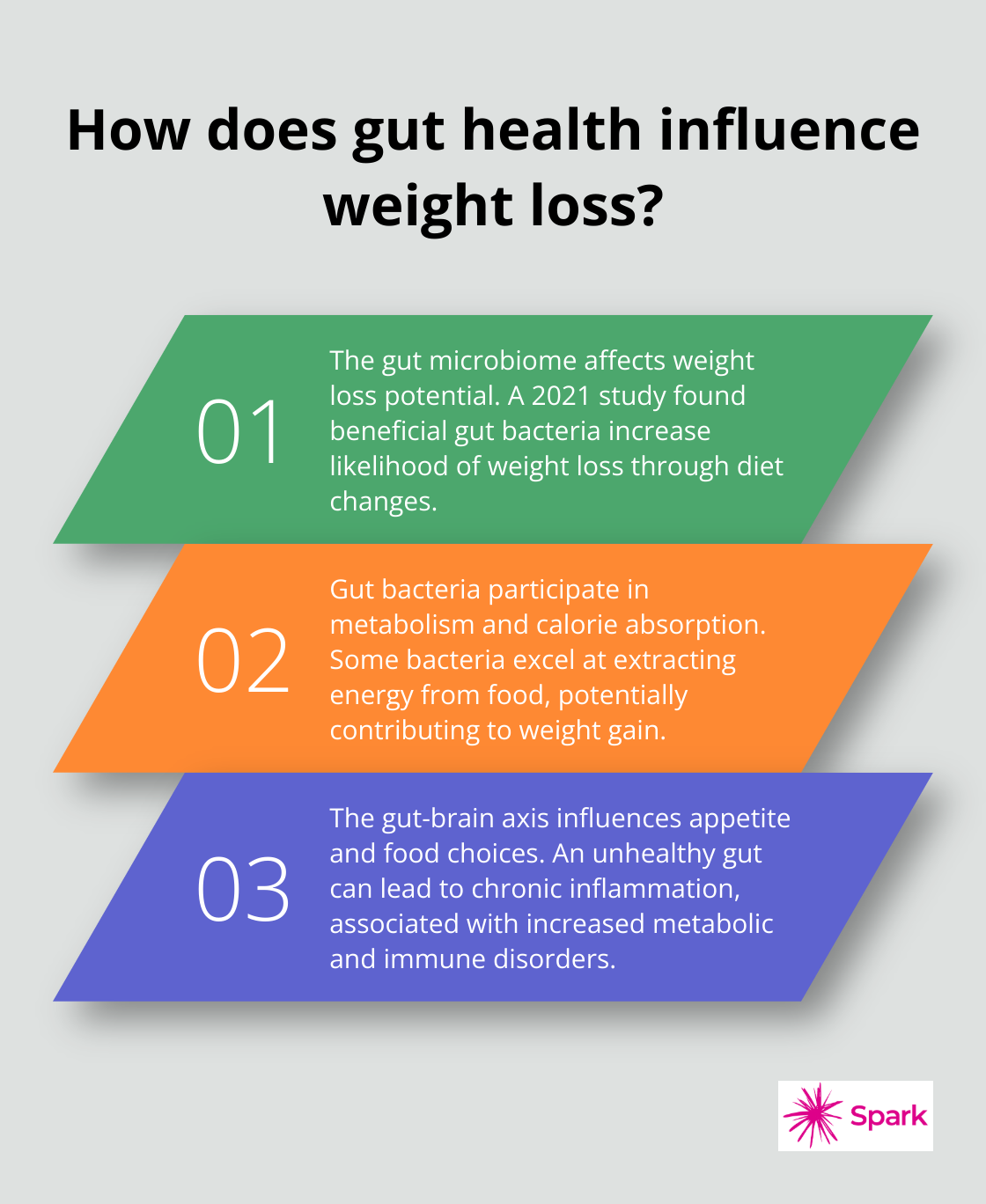 How does gut health influence weight loss?

01

The gut microbiome affects weight loss potential. A 2021 study found beneficial gut bacteria increase likelihood of weight loss through diet changes.

02

Gut bacteria participate in metabolism and calorie absorption. Some bacteria excel at extracting energy from food, potentially contributing to weight gain.

03

The gut-brain axis influences appetite and food choices. An unhealthy gut can lead to chronic inflammation, associated with increased metabolic and immune disorders.

Spark