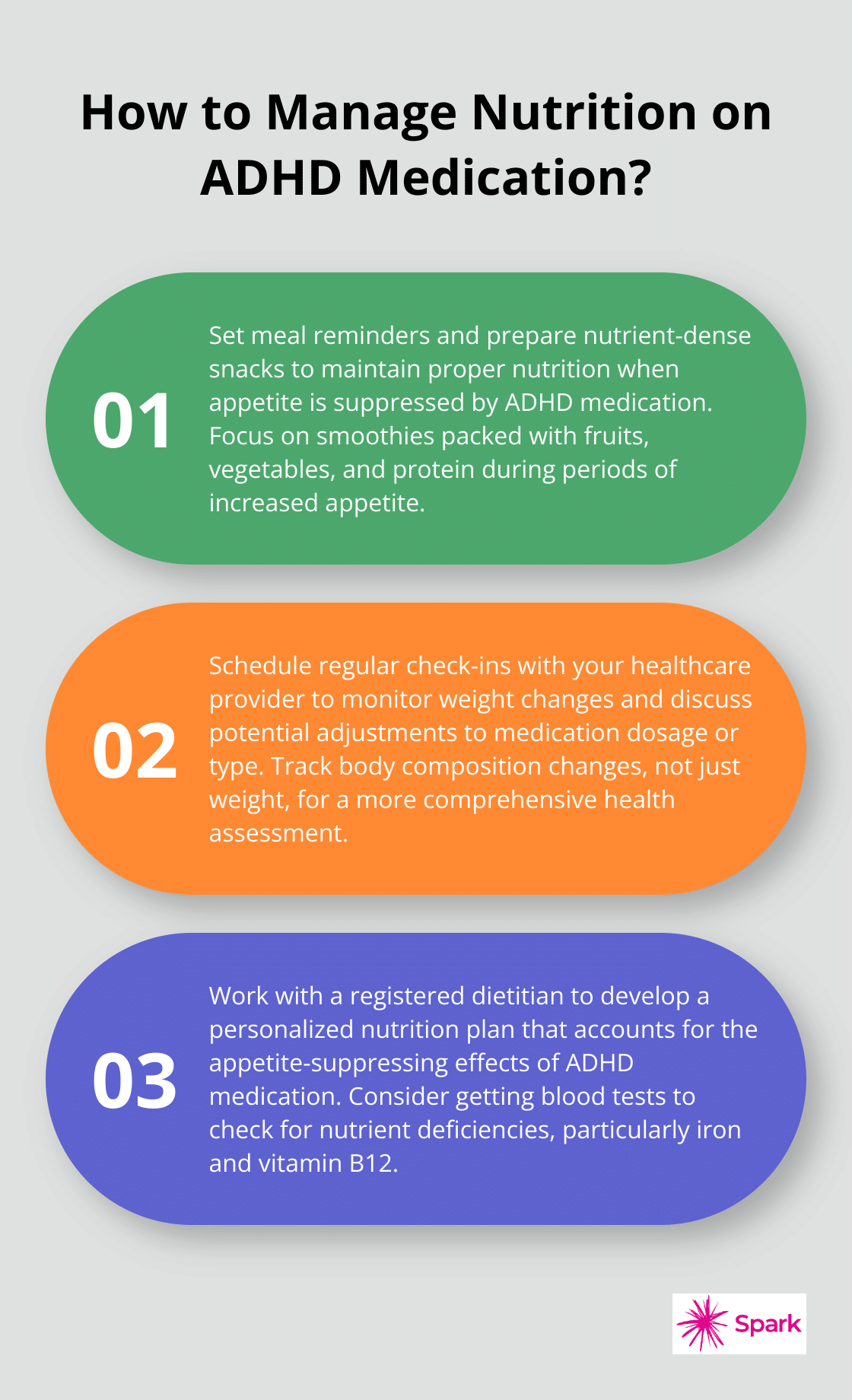 How to Manage Nutrition on ADHD Medication?

01

Set meal reminders and prepare nutrient-dense snacks to maintain proper nutrition when appetite is suppressed by ADHD medication. Focus on smoothies packed with fruits, vegetables, and protein during periods of increased appetite.

02

Schedule regular check-ins with your healthcare provider to monitor weight changes and discuss potential adjustments to medication dosage or type. Track body composition changes, not just weight, for a more comprehensive health assessment.

03

Work with a registered dietitian to develop a personalized nutrition plan that accounts for the appetite-suppressing effects of ADHD medication. Consider getting blood tests to check for nutrient deficiencies, particularly iron and vitamin B12.

Spark