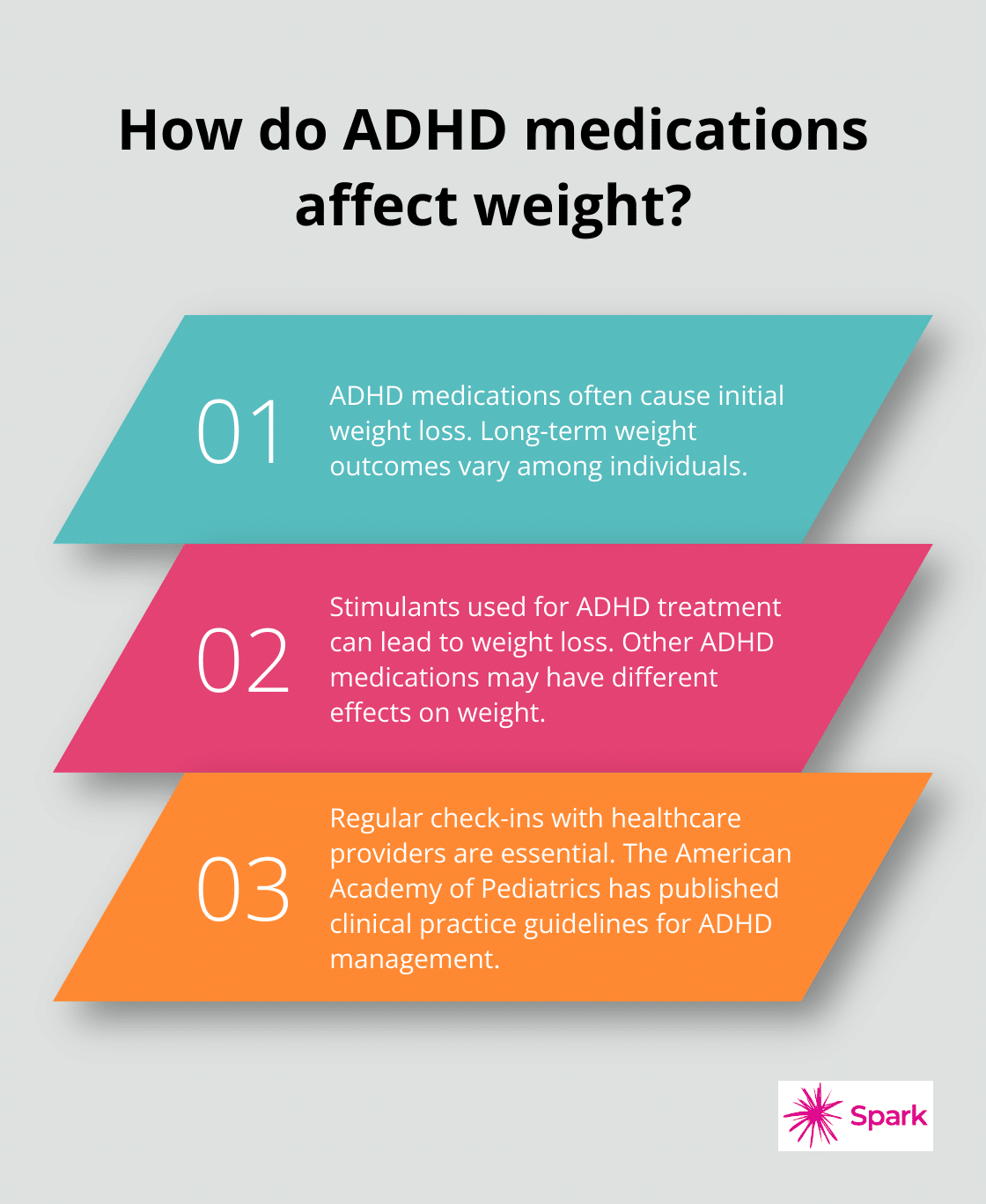 How do ADHD medications affect weight?

01

ADHD medications often cause initial weight loss. Long-term weight outcomes vary among individuals.

02

Stimulants used for ADHD treatment can lead to weight loss. Other ADHD medications may have different effects on weight.

03

Regular check-ins with healthcare providers are essential. The American Academy of Pediatrics has published clinical practice guidelines for ADHD management.

Spark