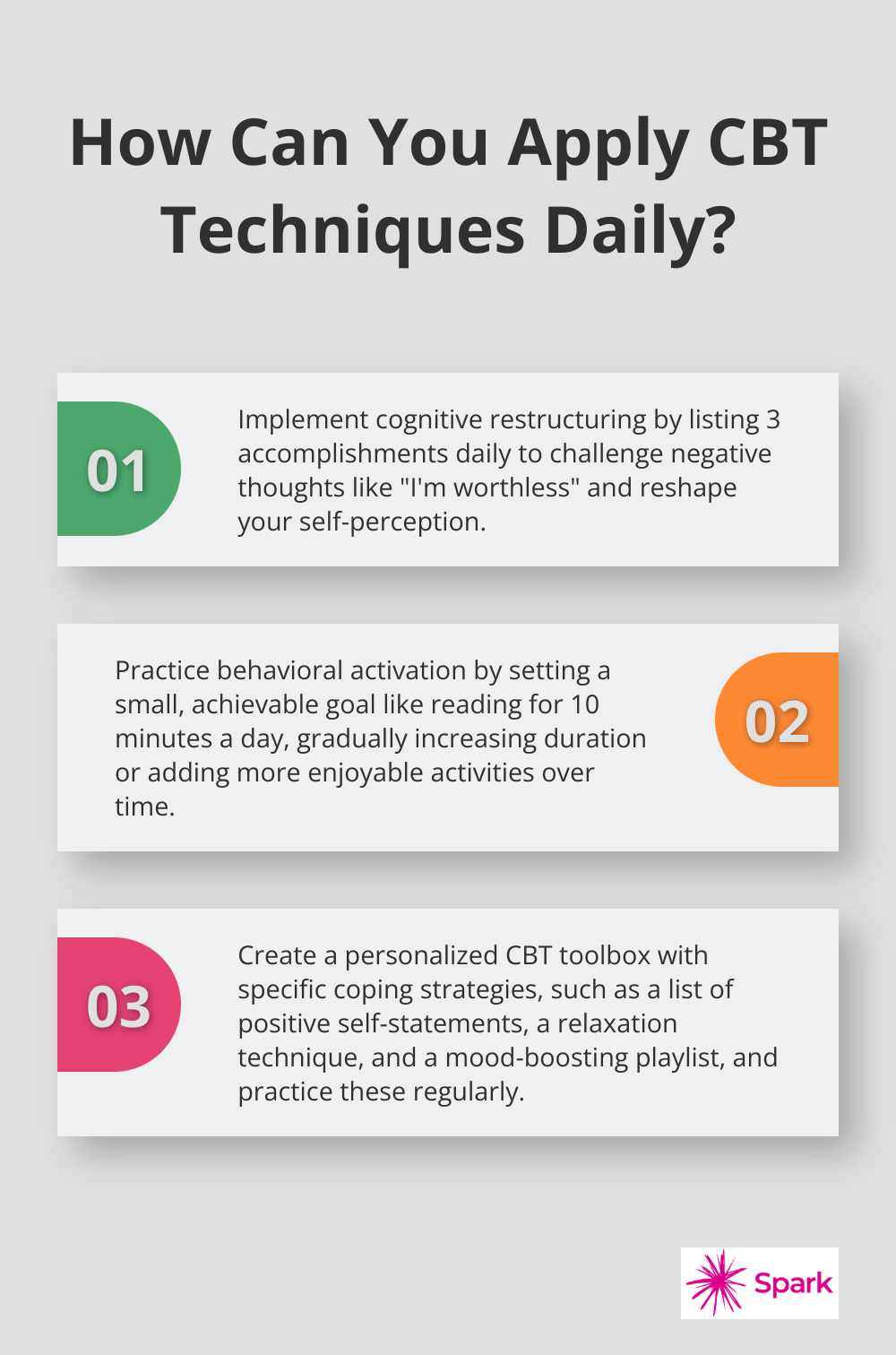 How Can You Apply CBT Techniques Daily?

01

Implement cognitive restructuring by listing 3 accomplishments daily to challenge negative thoughts like "I'm worthless" and reshape your self-perception.

Practice behavioral activation by setting a small, achievable goal like reading for 10 minutes a day, gradually increasing duration or adding more enjoyable activities over time.

02

03

Create a personalized CBT toolbox with specific coping strategies, such as a list of positive self-statements, a relaxation technique, and a mood-boosting playlist, and practice these regularly.

Spark