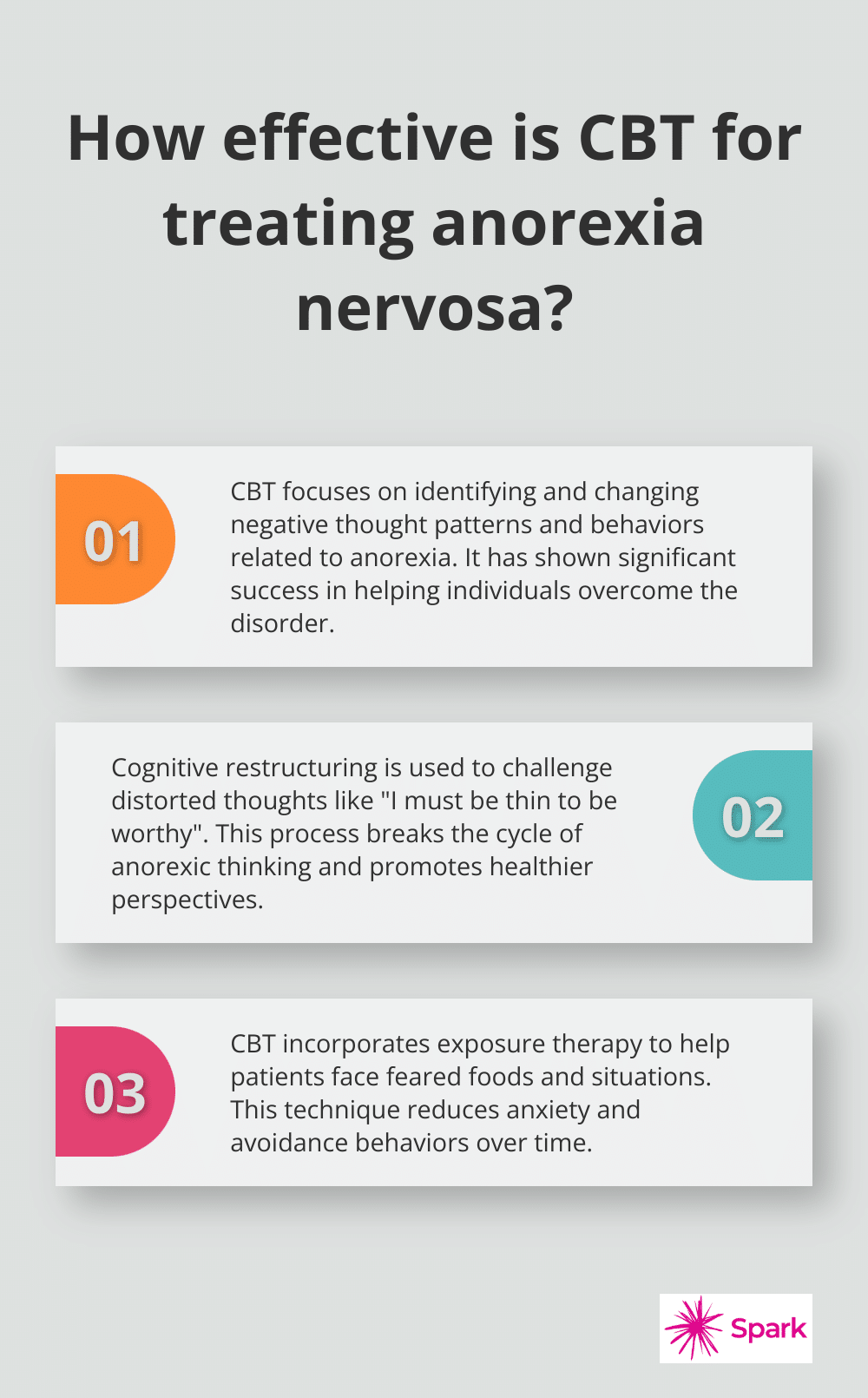 How effective is CBT for treating anorexia nervosa?

01

CBT focuses on identifying and changing negative thought patterns and behaviors related to anorexia. It has shown significant success in helping individuals overcome the disorder.

Cognitive restructuring is used to challenge distorted thoughts like "I must be thin to be worthy". This process breaks the cycle of anorexic thinking and promotes healthier perspectives.

02

03

CBT incorporates exposure therapy to help patients face feared foods and situations. This technique reduces anxiety and avoidance behaviors over time.

Spark