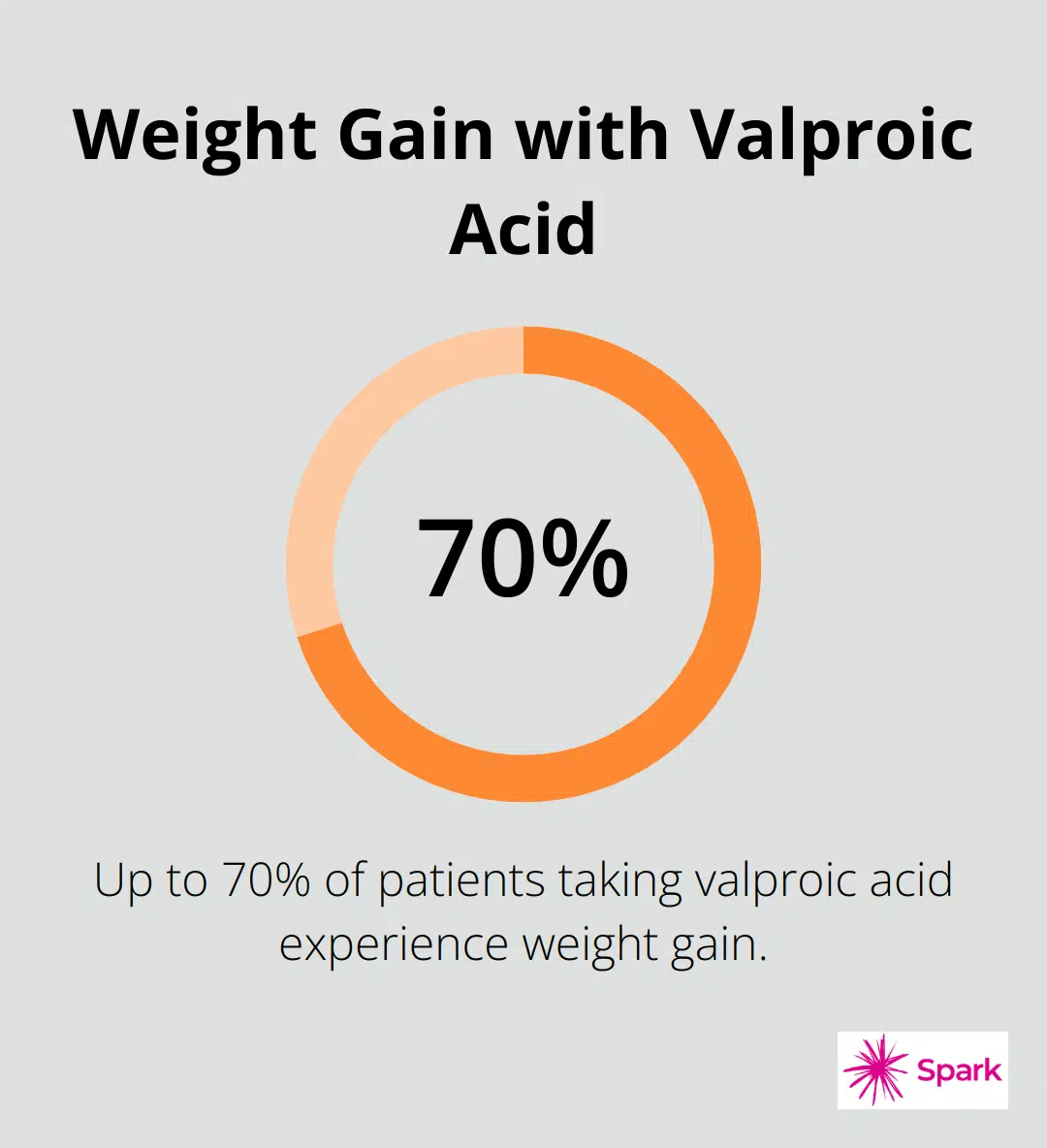 Weight Gain with Valproic Acid

70%

Up to 70% of patients taking valproic acid experience weight gain.

Spark