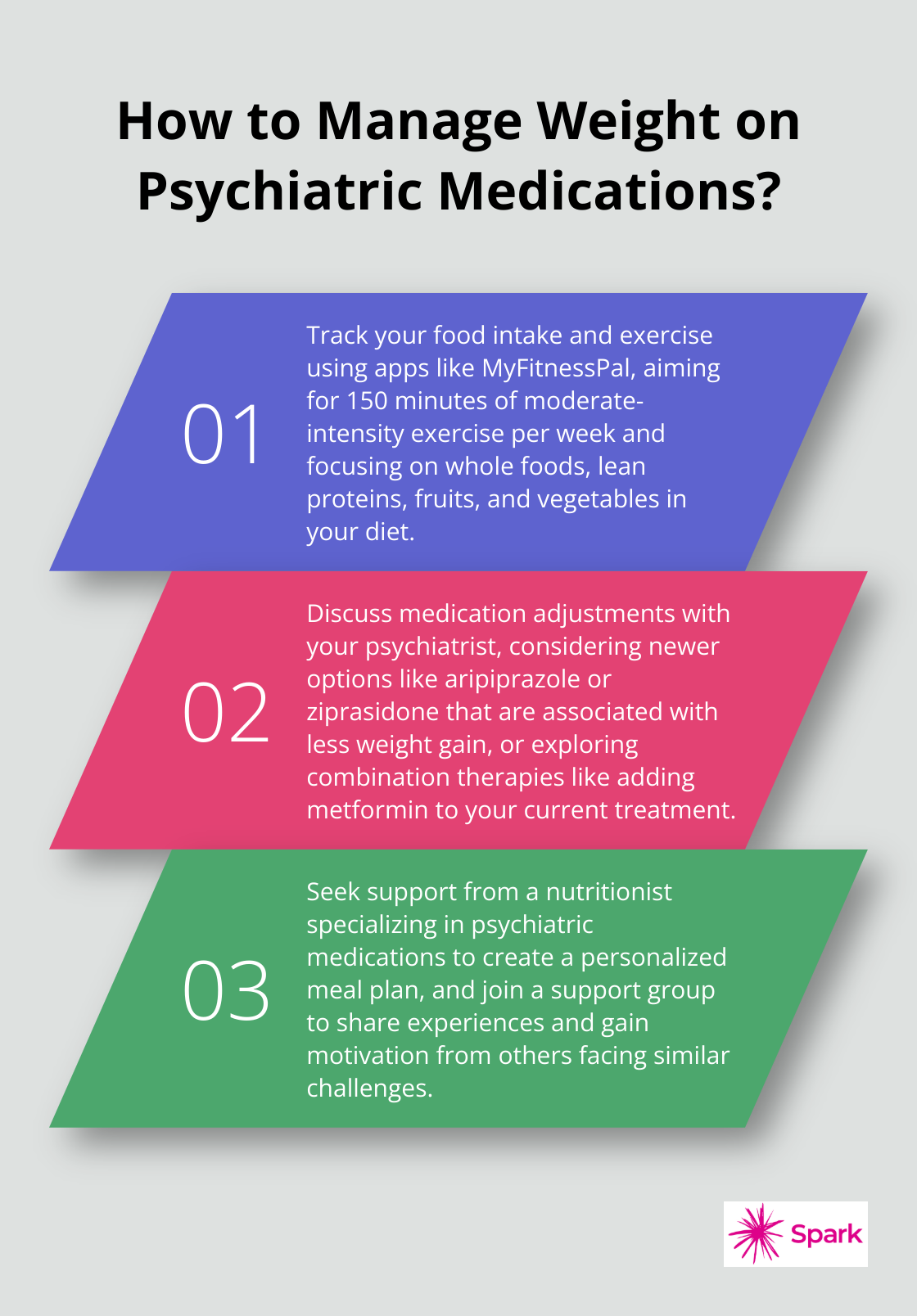 How to Manage Weight on Psychiatric Medications?

01

Track your food intake and exercise using apps like MyFitnessPal, aiming for 150 minutes of moderate-intensity exercise per week and focusing on whole foods, lean proteins, fruits, and vegetables in your diet.

02

Discuss medication adjustments with your psychiatrist, considering newer options like aripiprazole or ziprasidone that are associated with less weight gain, or exploring combination therapies like adding metformin to your current treatment.

03

Seek support from a nutritionist specializing in psychiatric medications to create a personalized meal plan, and join a support group to share experiences and gain motivation from others facing similar challenges.

Spark