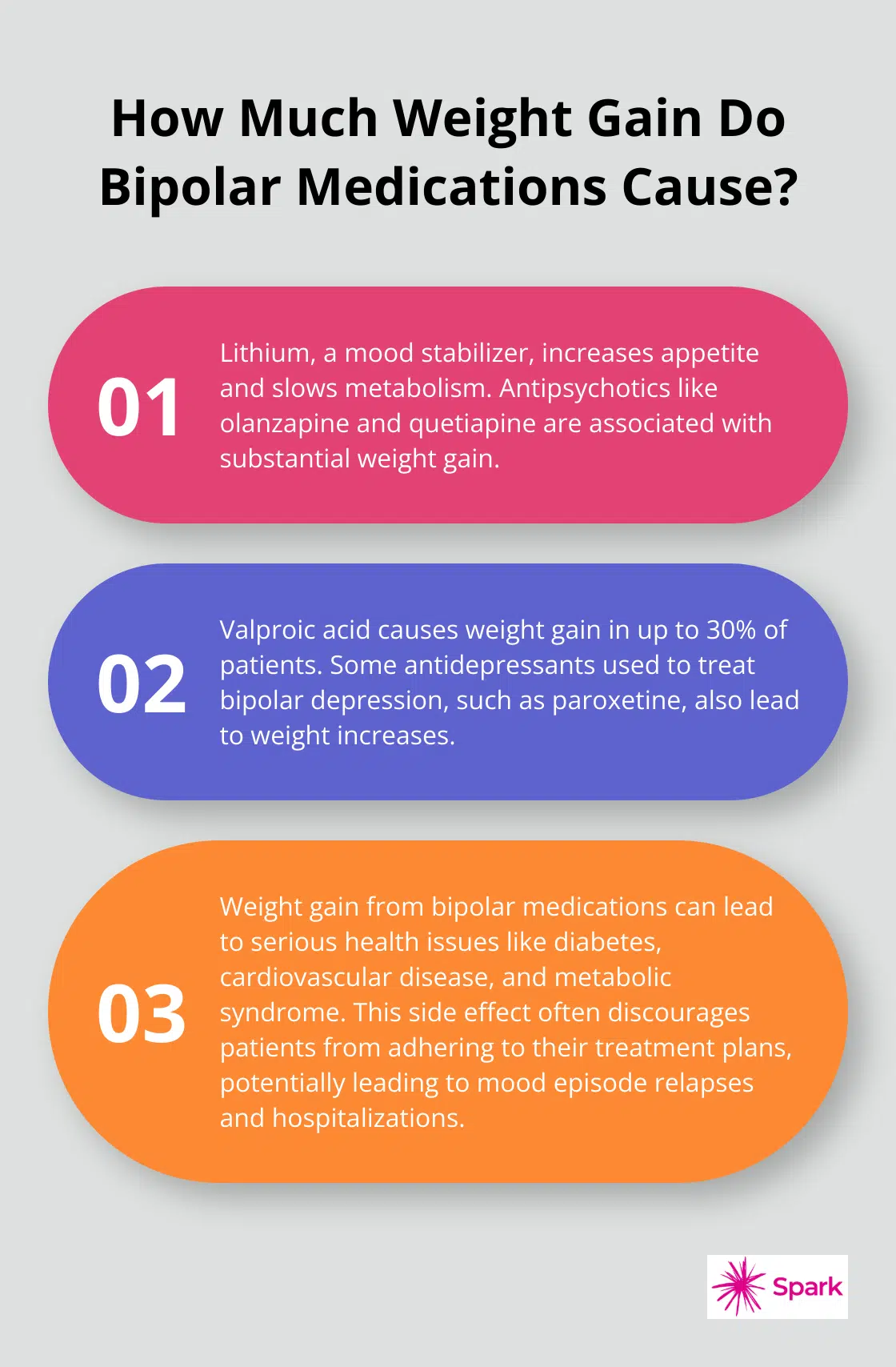 How Much Weight Gain Do Bipolar Medications Cause?

01

Lithium, a mood stabilizer, increases appetite and slows metabolism. Antipsychotics like olanzapine and quetiapine are associated with substantial weight gain.

02

Valproic acid causes weight gain in up to 30% of patients. Some antidepressants used to treat bipolar depression, such as paroxetine, also lead to weight increases.

03

Weight gain from bipolar medications can lead to serious health issues like diabetes, cardiovascular disease, and metabolic syndrome. This side effect often discourages patients from adhering to their treatment plans, potentially leading to mood episode relapses and hospitalizations.

Spark