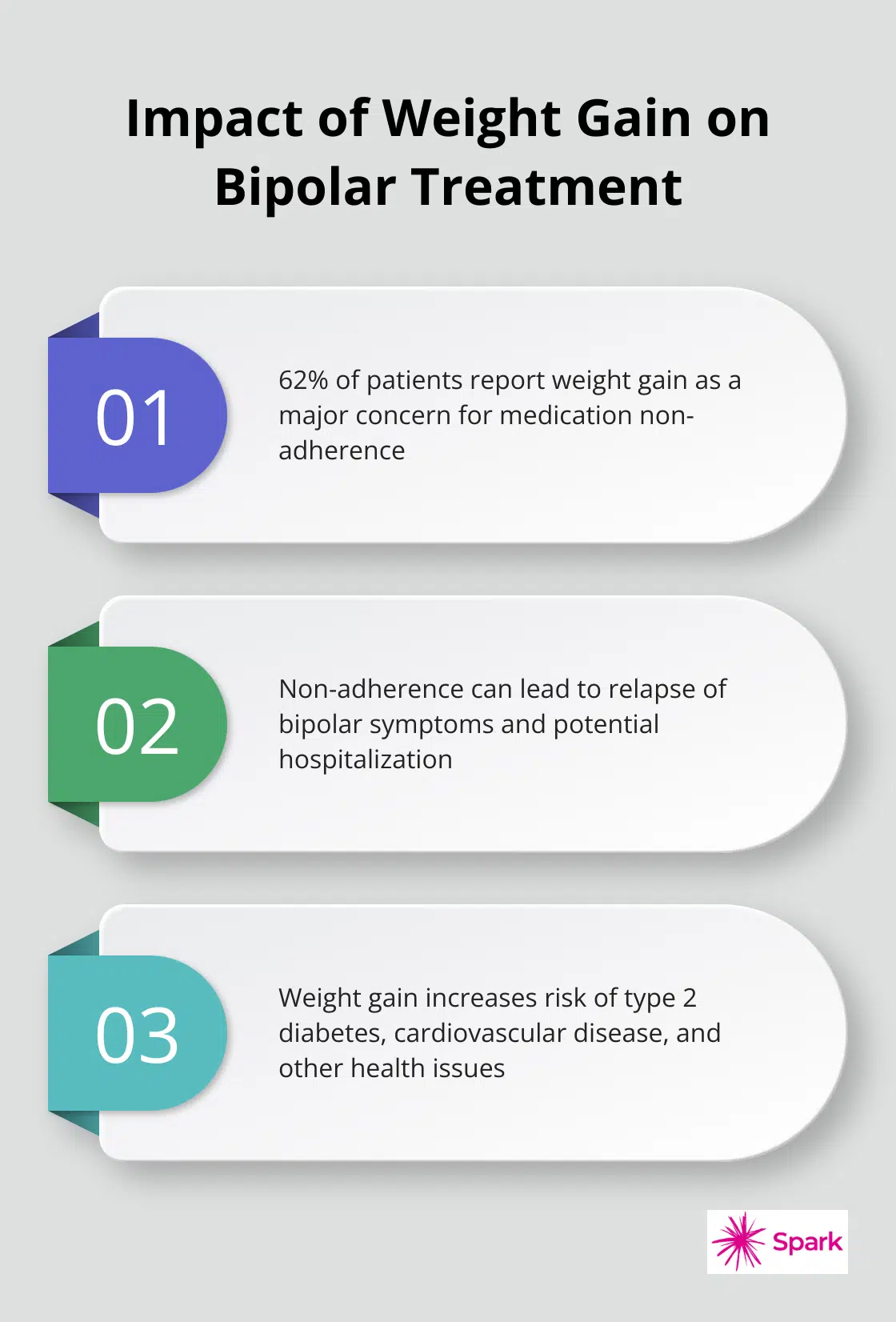 Impact of Weight Gain on Bipolar Treatment

01

62% of patients report weight gain as a major concern for medication non-adherence

02

Non-adherence can lead to relapse of bipolar symptoms and potential hospitalization

03

Weight gain increases risk of type 2 diabetes, cardiovascular disease, and other health issues

Spark