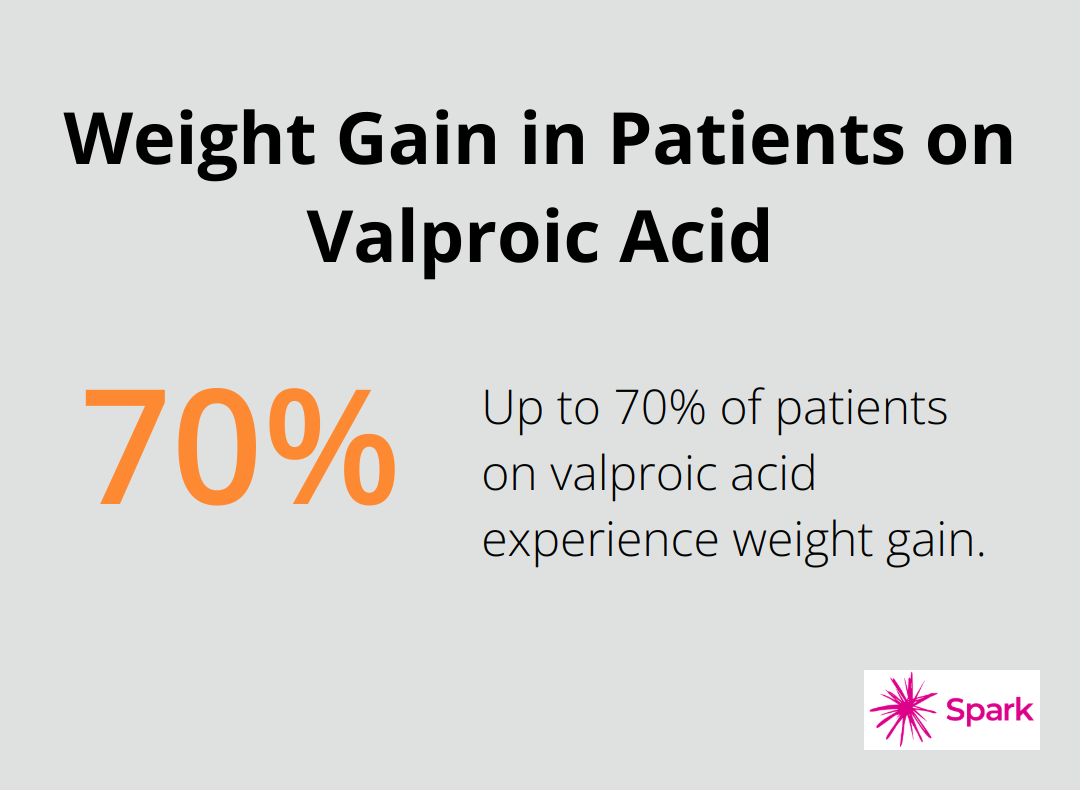 Weight Gain in Patients on Valproic Acid

70%

Up to 70% of patients on valproic acid experience weight gain.

Spark