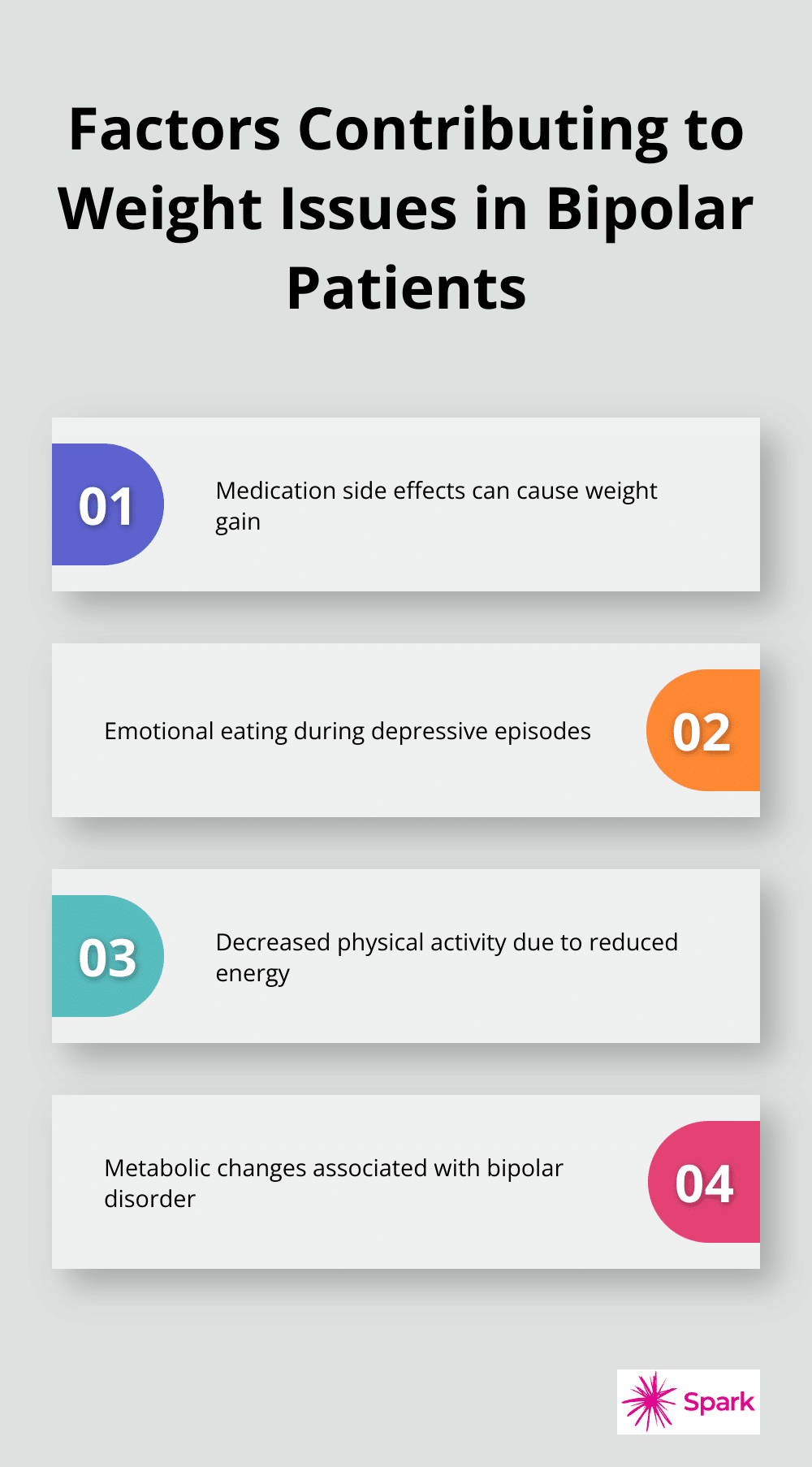 Factors Contributing to Weight Issues in Bipolar Patients

01

Medication side effects can cause weight gain

Emotional eating during depressive episodes

02

03

Decreased physical activity due to reduced energy

Metabolic changes associated with bipolar disorder

04

Spark