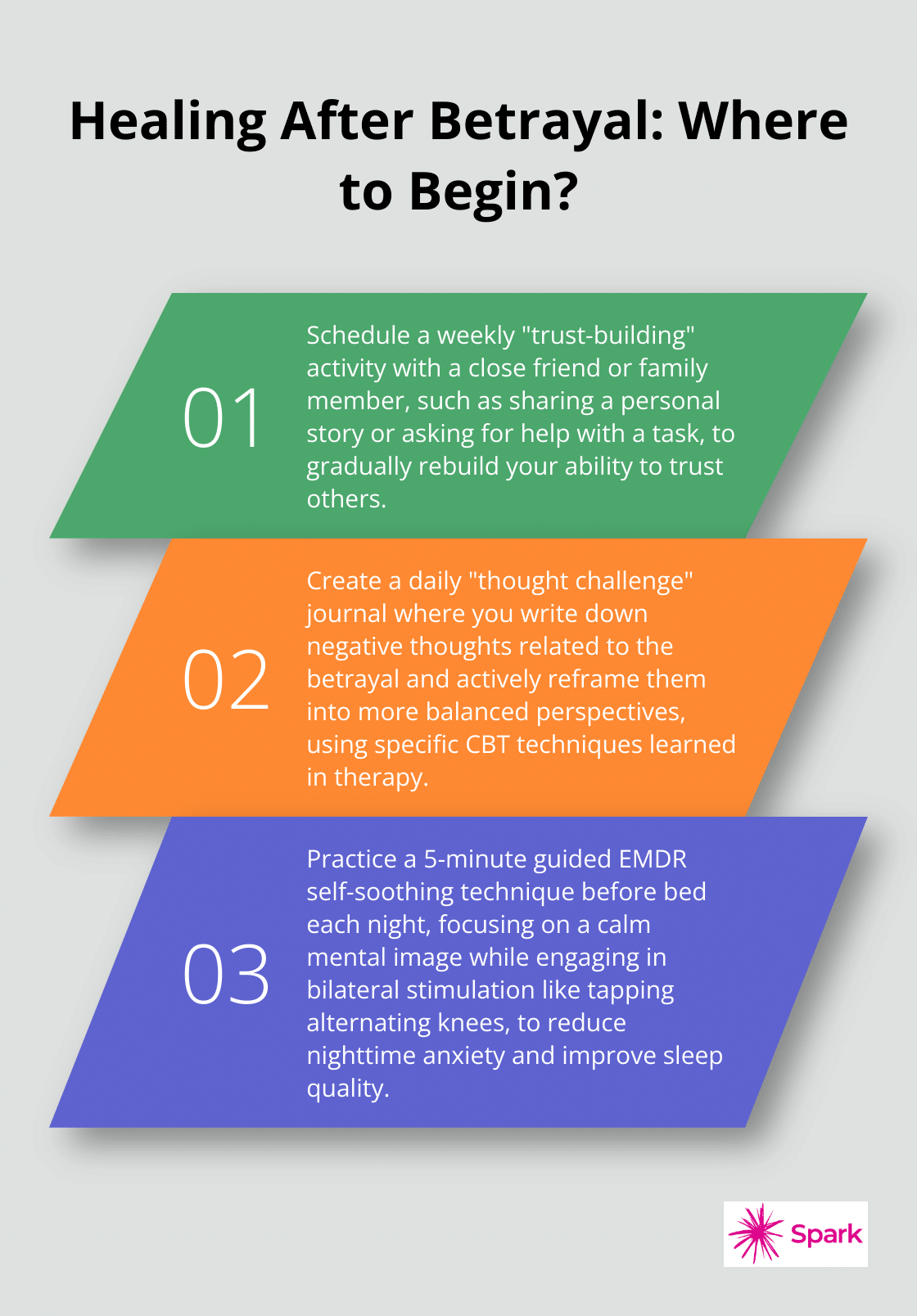 Healing After Betrayal: Where to Begin?

01

Schedule a weekly "trust-building" activity with a close friend or family member, such as sharing a personal story or asking for help with a task, to gradually rebuild your ability to trust others.

02

Create a daily "thought challenge" journal where you write down negative thoughts related to the betrayal and actively reframe them into more balanced perspectives, using specific CBT techniques learned in therapy.

03

Practice a 5-minute guided EMDR self-soothing technique before bed each night, focusing on a calm mental image while engaging in bilateral stimulation like tapping alternating knees, to reduce nighttime anxiety and improve sleep quality.

Spark