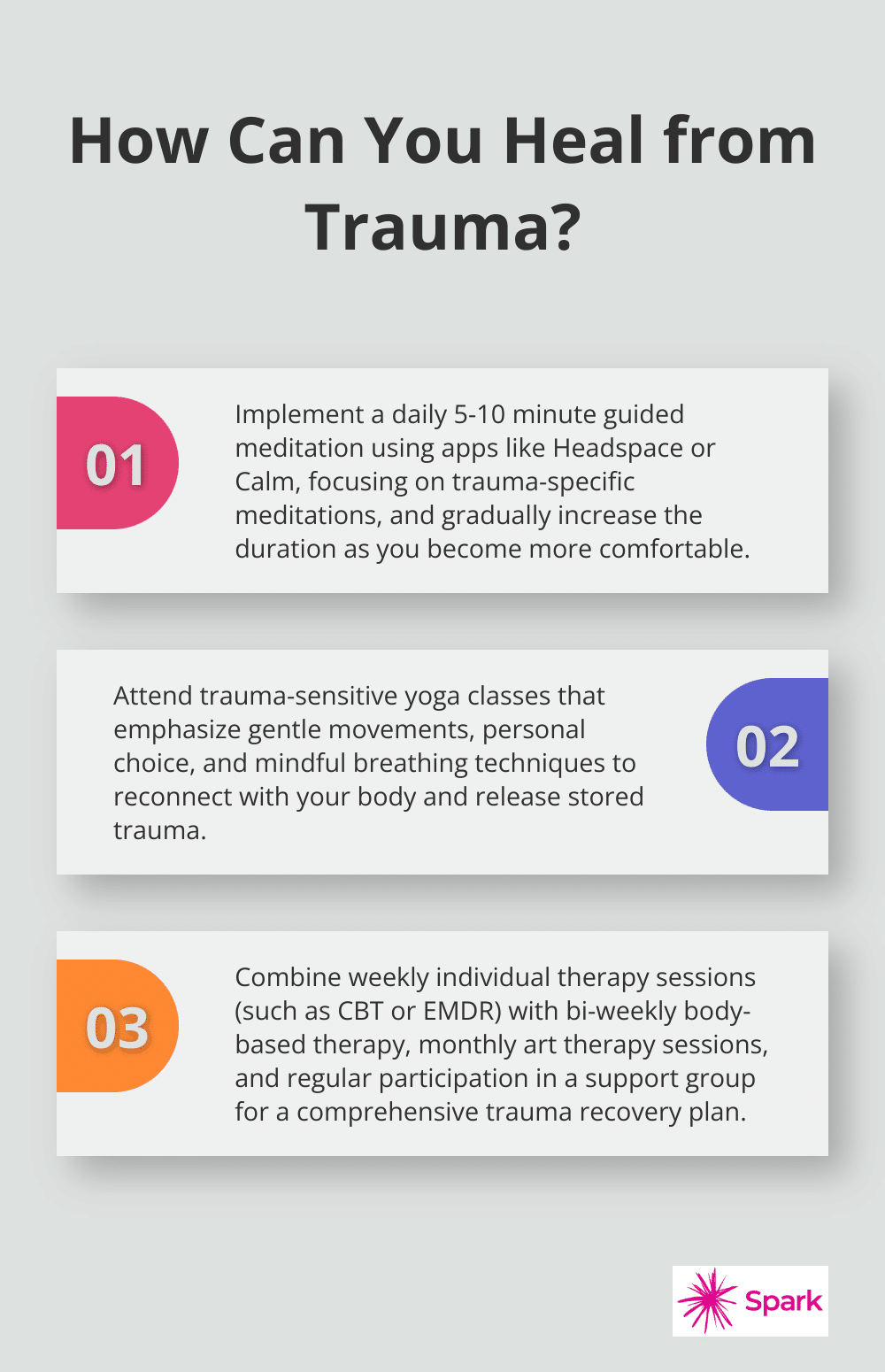 How Can You Heal from Trauma?

01

Implement a daily 5-10 minute guided meditation using apps like Headspace or Calm, focusing on trauma-specific meditations, and gradually increase the duration as you become more comfortable.

Attend trauma-sensitive yoga classes that emphasize gentle movements, personal choice, and mindful breathing techniques to reconnect with your body and release stored trauma.

02

03

Combine weekly individual therapy sessions (such as CBT or EMDR) with bi-weekly body-based therapy, monthly art therapy sessions, and regular participation in a support group for a comprehensive trauma recovery plan.

Spark