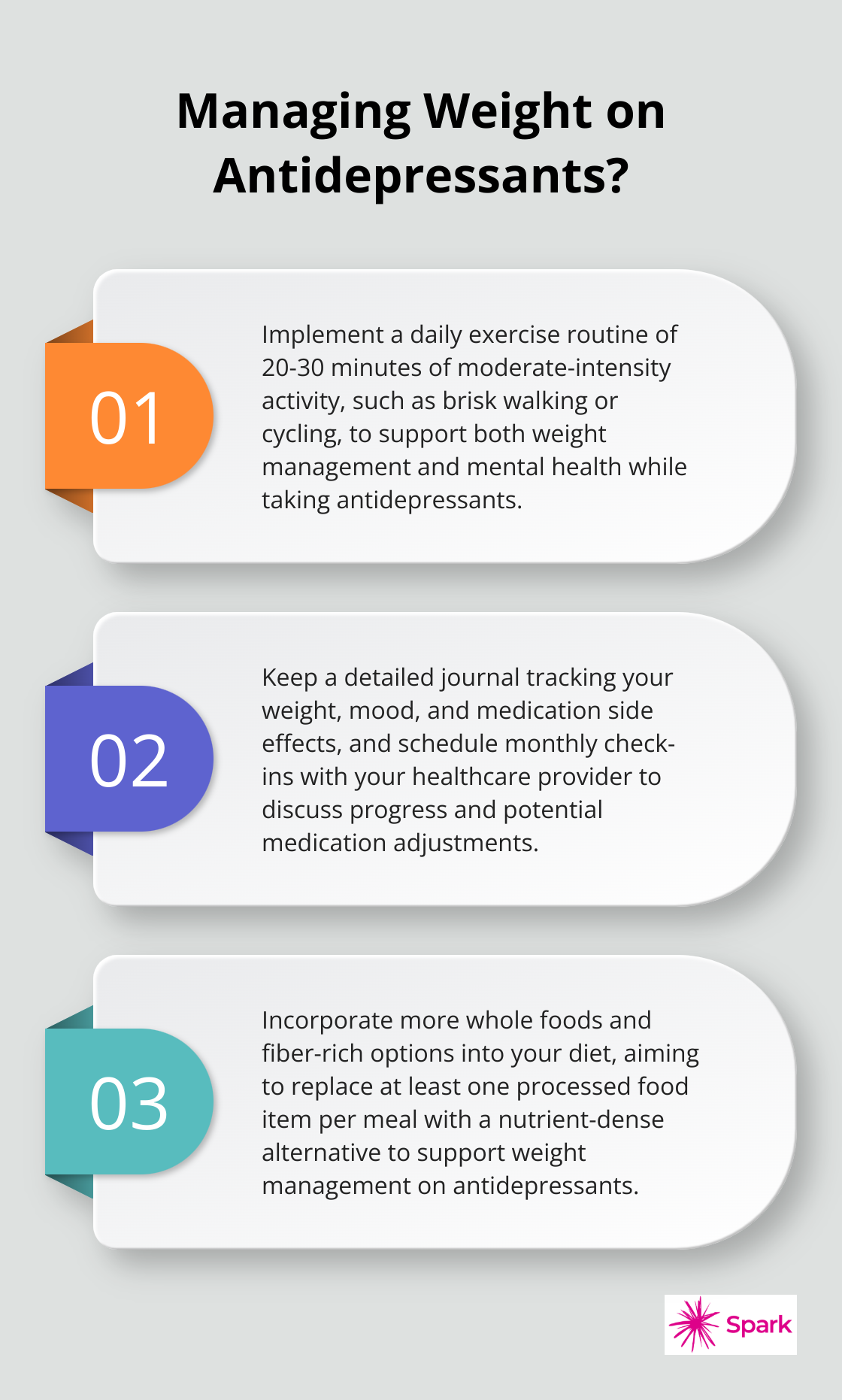 Managing Weight on Antidepressants?

01

Implement a daily exercise routine of 20-30 minutes of moderate-intensity activity, such as brisk walking or cycling, to support both weight management and mental health while taking antidepressants.

02

Keep a detailed journal tracking your weight, mood, and medication side effects, and schedule monthly check-ins with your healthcare provider to discuss progress and potential medication adjustments.

03

Incorporate more whole foods and fiber-rich options into your diet, aiming to replace at least one processed food item per meal with a nutrient-dense alternative to support weight management on antidepressants.

Spark